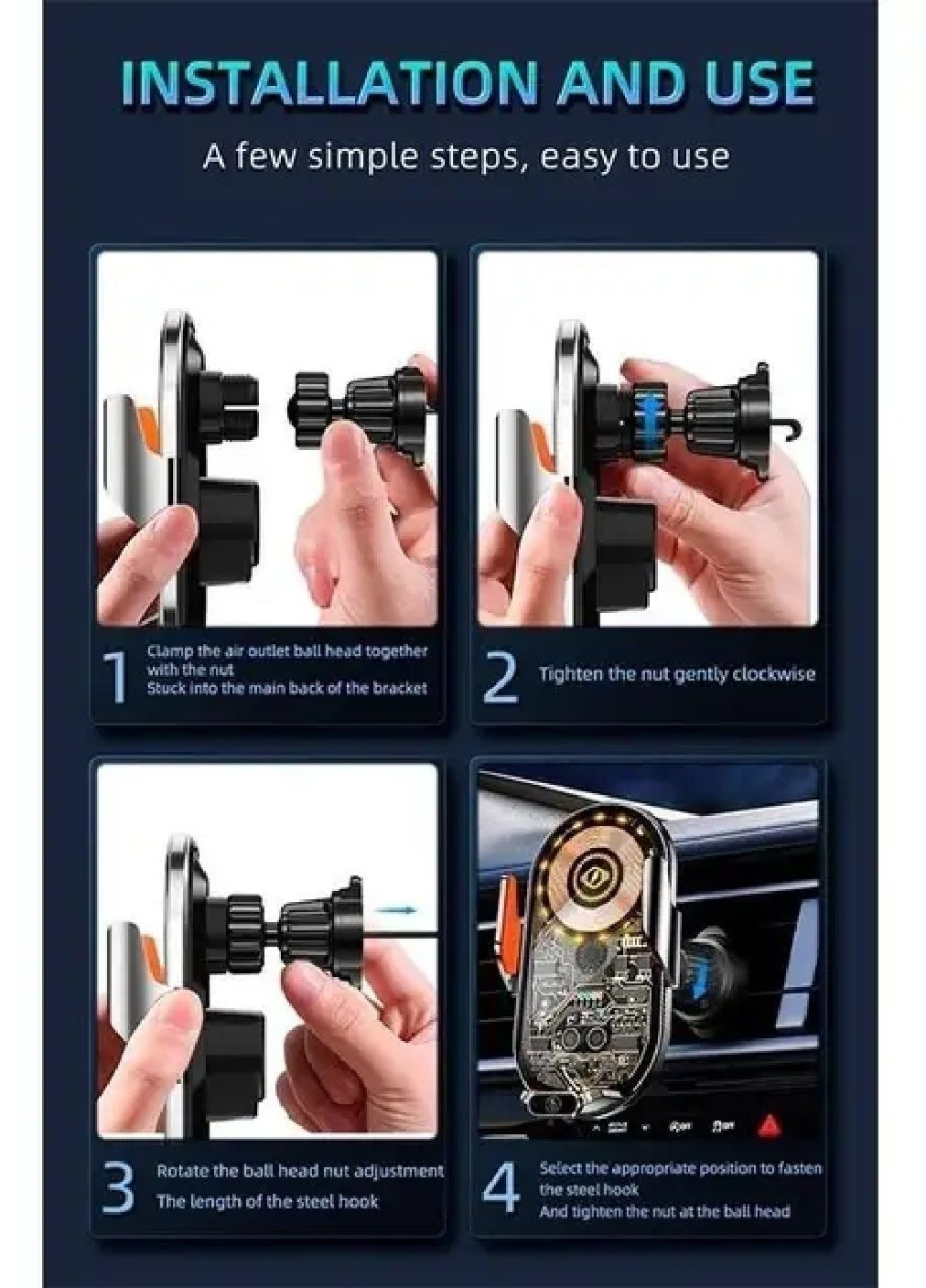 INSTALLATION AND USE

A few simple steps, easy to use

1 Clamp the air outlet ball head together with the nut
Stuck into the main back of the bracket

2 Tighten the nut gently clockwise

3 Rotate the ball head nut adjustment
The length of the steel hook

4 Select the appropriate position to fasten the steel hook
And tighten the nut at the ball head