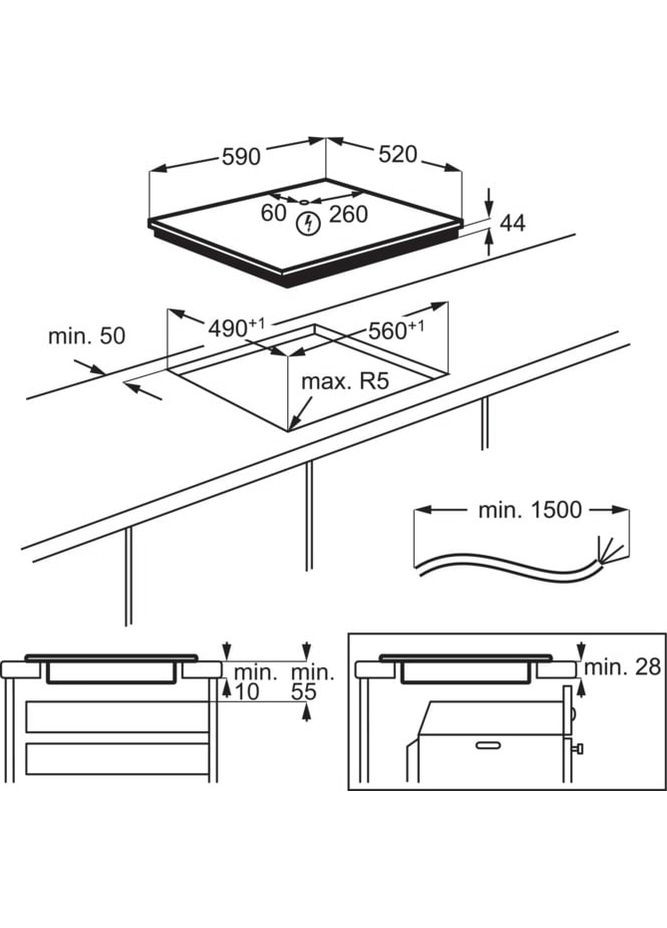 590
520
60
260
44
min. 50
$490^{+1}$
$560^{+1}$
max. R5
min. 1500
min. 10
min. 55
min. 28