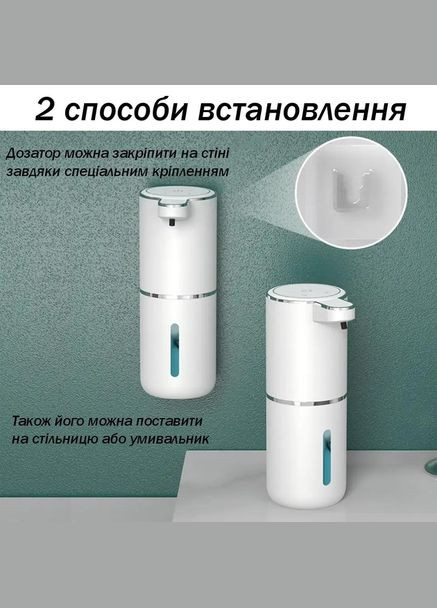 2 способи встановлення

Дозатор можна закріпити на стіні завдяки спеціальним кріпленням

Також його можна поставити на стільницю або умивальник