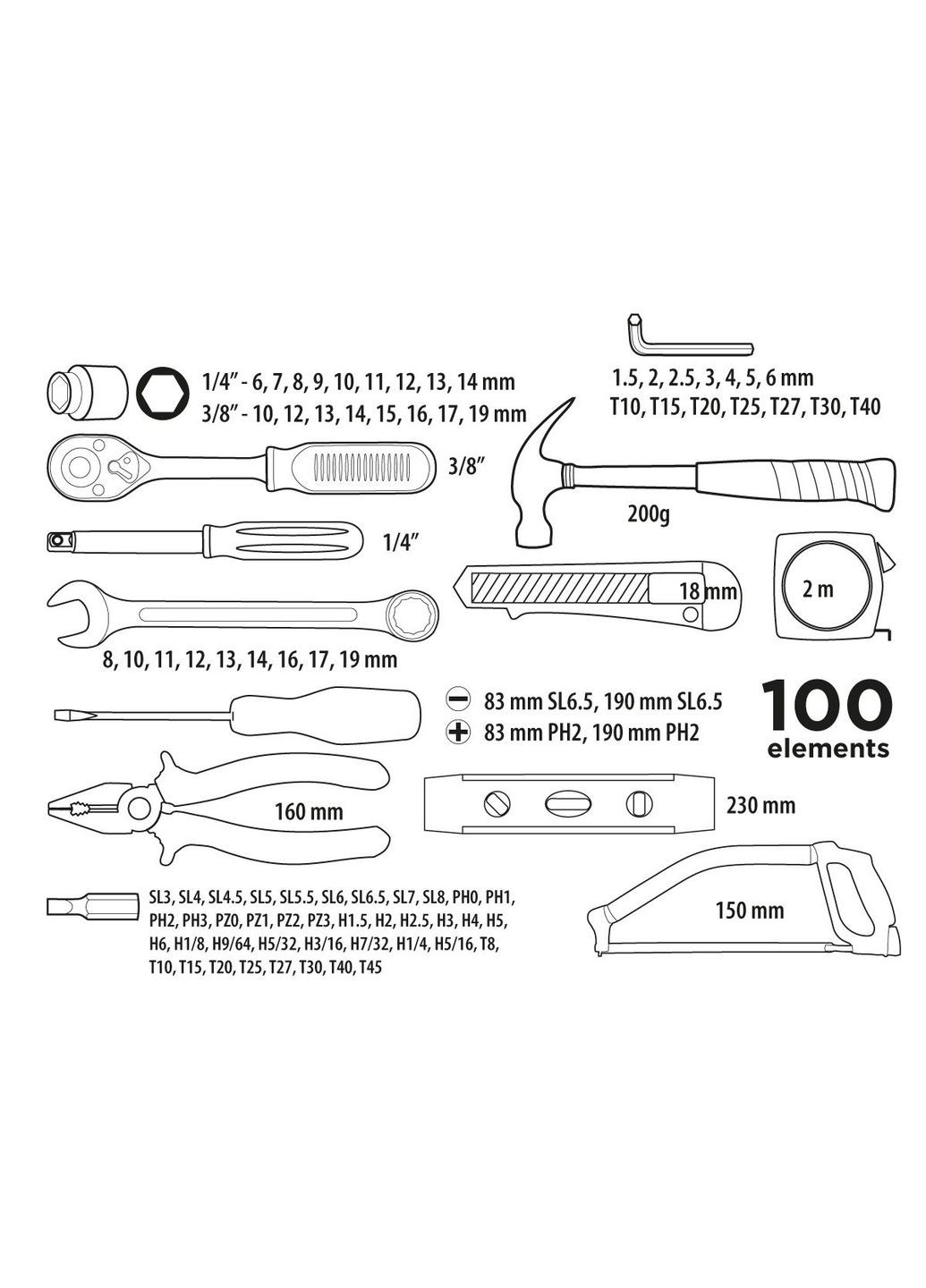 1/4" - 6, 7, 8, 9, 10, 11, 12, 13, 14 mm
3/8" - 10, 12, 13, 14, 15, 16, 17, 19 mm

1.5, 2, 2.5, 3, 4, 5, 6 mm
T10, T15, T20, T25, T27, T30, T40

3/8"

200g

1/4"

18 mm

2 m

8, 10, 11, 12, 13, 14, 16, 17, 19 mm

83 mm SL6.5, 190 mm SL6.5
83 mm PH2, 190 mm PH2

100
elements

160 mm

230 mm

SL3, SL4, SL4.5, SL5, SL5.5, SL6, SL6.5, SL7, SL8, PH0, PH1, PH2, PH3, PZ0, PZ1, PZ2, PZ3, H1.5, H2, H2.5, H3, H4, H5, H6, H1/8, H9/64, H5/32, H3/16, H7/32, H1/4, H5/16, T8, T10, T15, T20, T25, T27, T30, T40, T45

150 mm