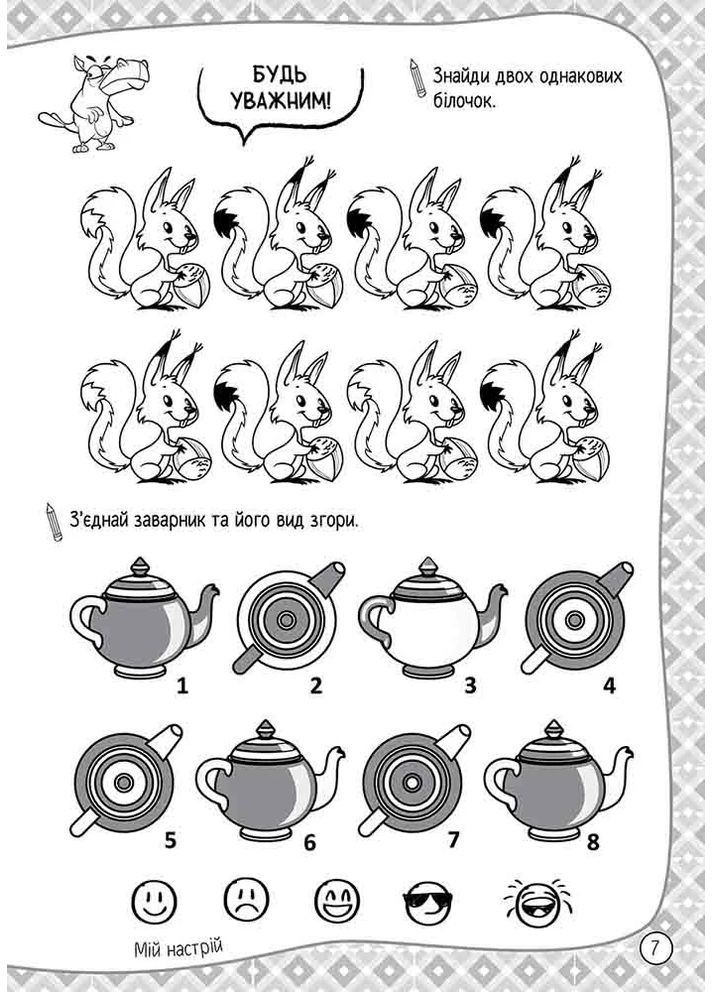 БУДЬ УВАЖНИМ!

Знайди двох однакових білочок.

З'єднай заварник та його вид згори.

1
2
3
4
5
6
7
8

Мій настрій

7