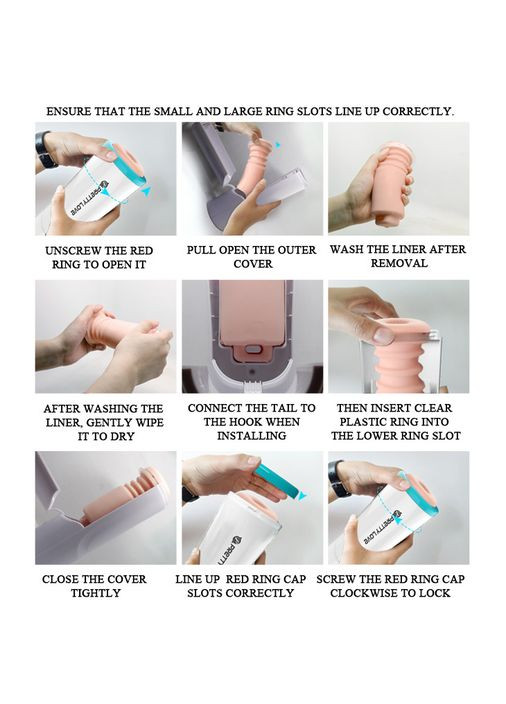 ENSURE THAT THE SMALL AND LARGE RING SLOTS LINE UP CORRECTLY.

PRETTYLOVE

UNSCREW THE RED RING TO OPEN IT

PULL OPEN THE OUTER COVER

WASH THE LINER AFTER REMOVAL

AFTER WASHING THE LINER, GENTLY WIPE IT TO DRY

CONNECT THE TAIL TO THE HOOK WHEN INSTALLING

THEN INSERT CLEAR PLASTIC RING INTO THE LOWER RING SLOT

CLOSE THE COVER TIGHTLY

PRETTY

LINE UP RED RING CAP SLOTS CORRECTLY

PRETTYLOVE

SCREW THE RED RING CAP CLOCKWISE TO LOCK