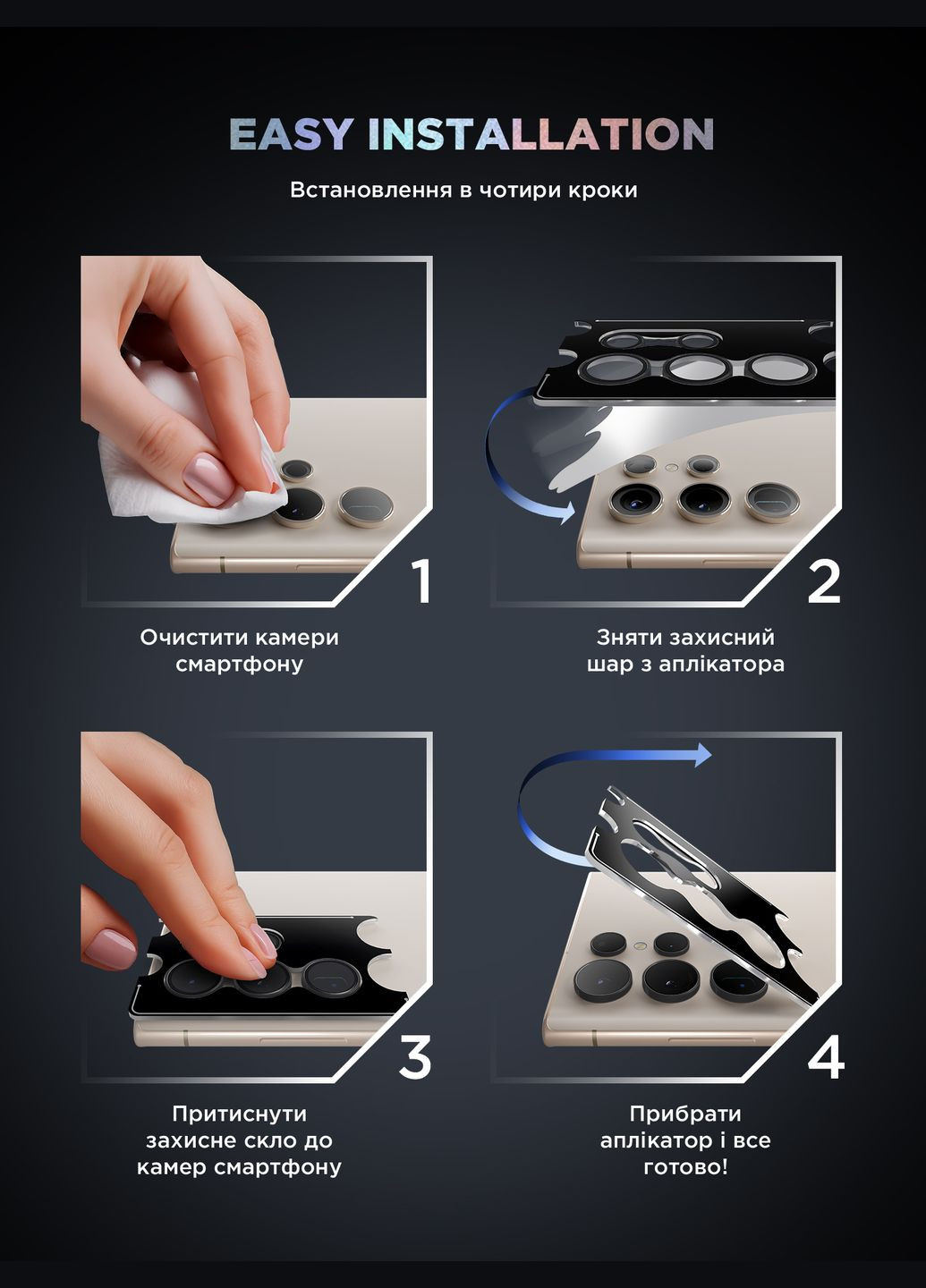 EASY INSTALLATION

Встановлення в чотири кроки

1

Очистити камери смартфону

2

Зняти захисний шар з аплікатора

3

Притиснути захисне скло до камер смартфону

4

Прибрати аплікатор і все готово!