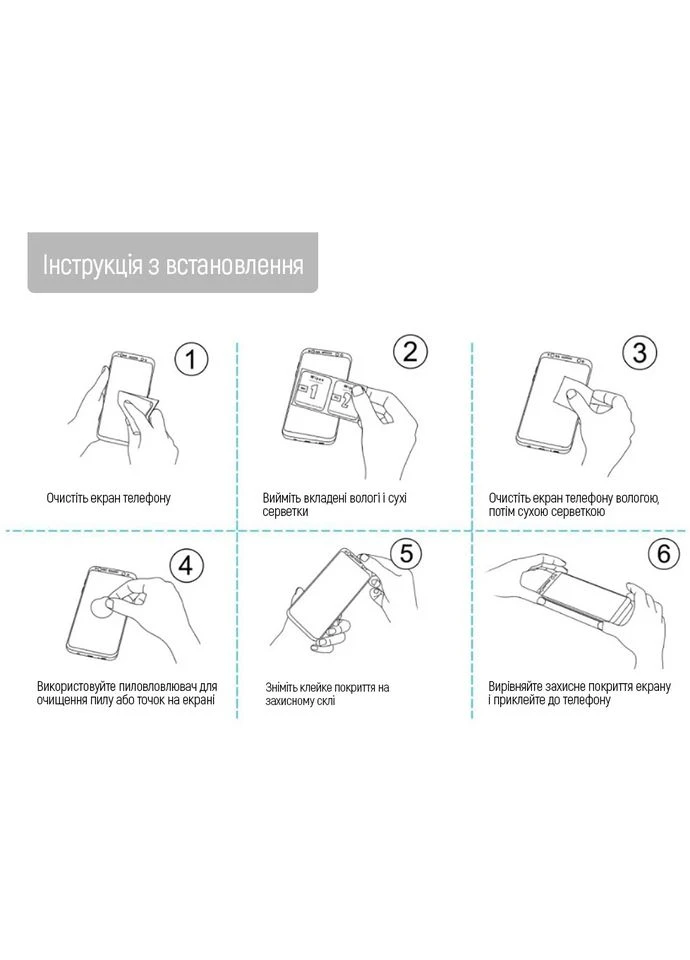 Інструкція з встановлення

1

Очистіть екран телефону

2

1

2

Вийміть вкладені вологі і сухі серветки

3

Очистіть екран телефону вологою, потім сухою серветкою

4

Використовуйте пиловловлювач для очищення пилу або точок на екрані

5

Зніміть клейке покриття на захисному склі

6

Вирівняйте захисне покриття екрану і приклейте до телефону