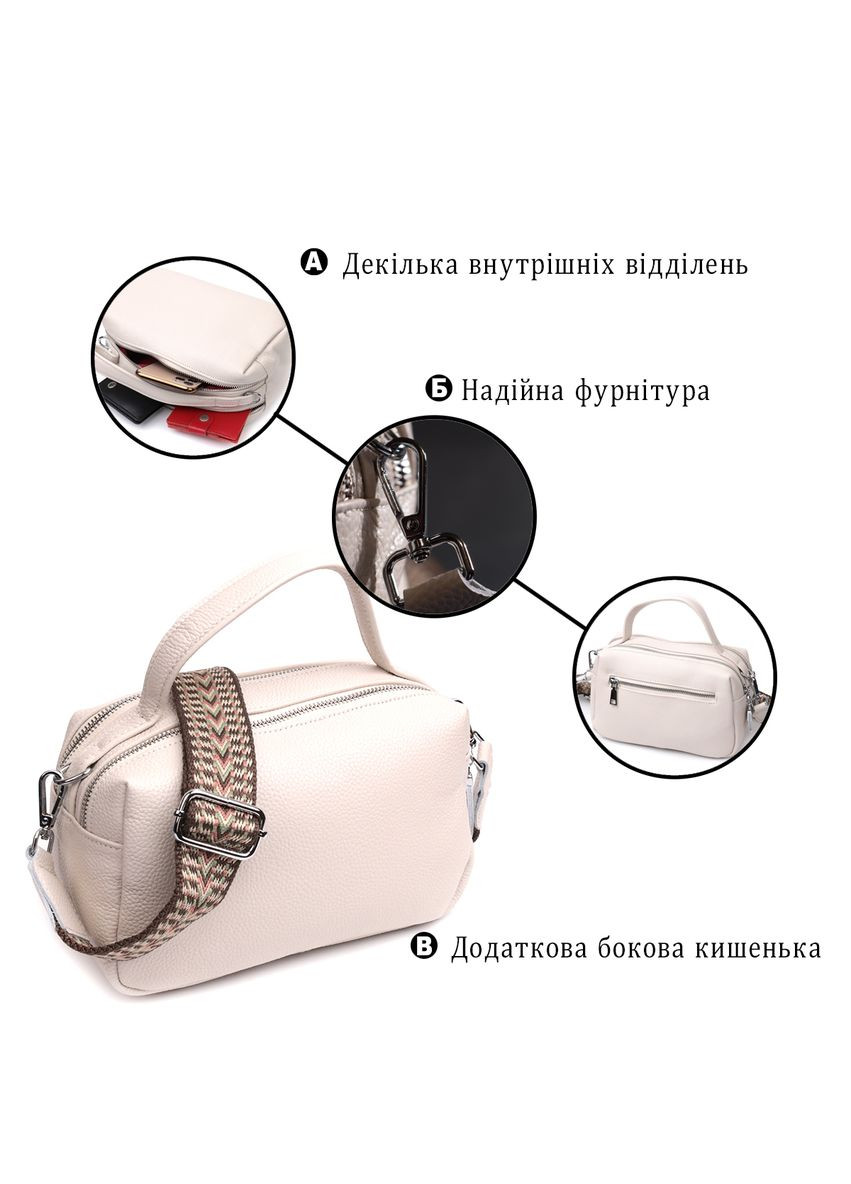 А Декілька внутрішніх відділень

Б Надійна фурнітура

В Додаткова бокова кишенька