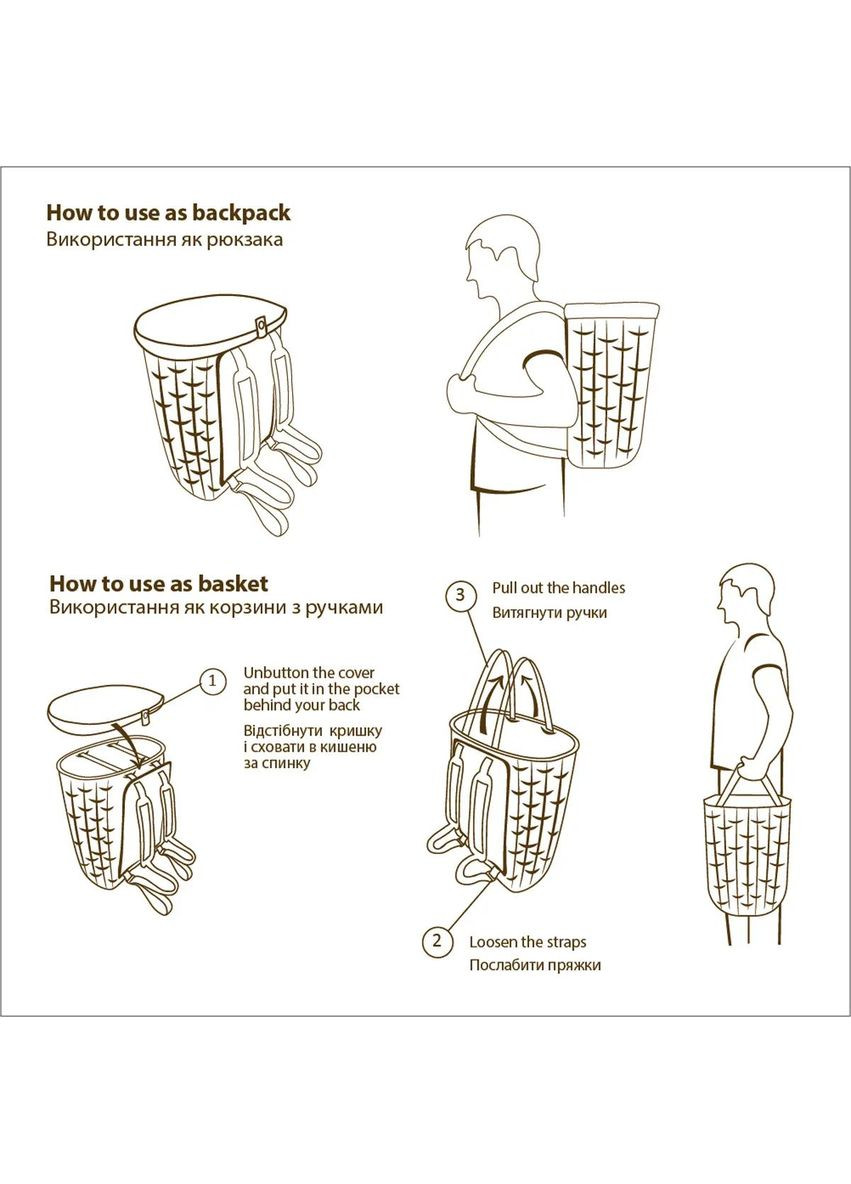 How to use as backpack
Використання як рюкзака

How to use as basket
Використання як корзини з ручками

1
Unbutton the cover and put it in the pocket behind your back
Відстібнути кришку і сховати в кишеню за спинку

3
Pull out the handles
Витягнути ручки

2
Loosen the straps
Послабити пряжки