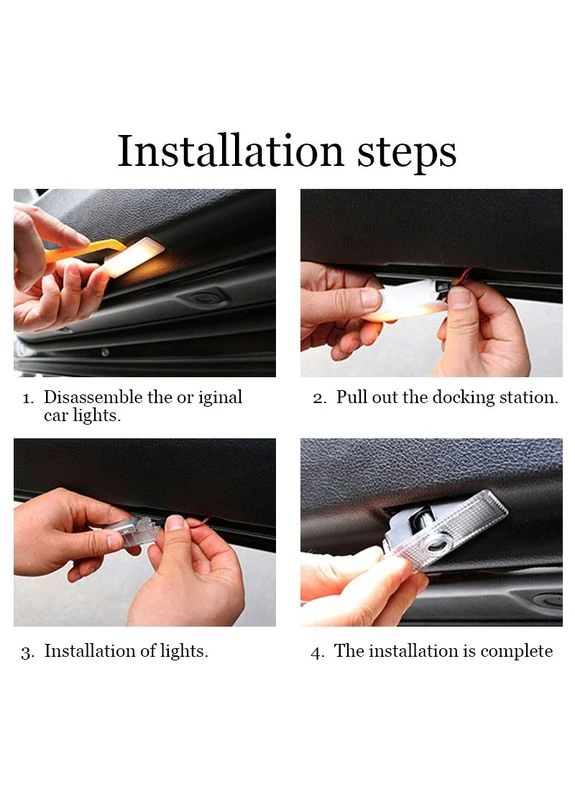 Installation steps

1. Disassemble the or iginal car lights.

2. Pull out the docking station.

3. Installation of lights.

4. The installation is complete