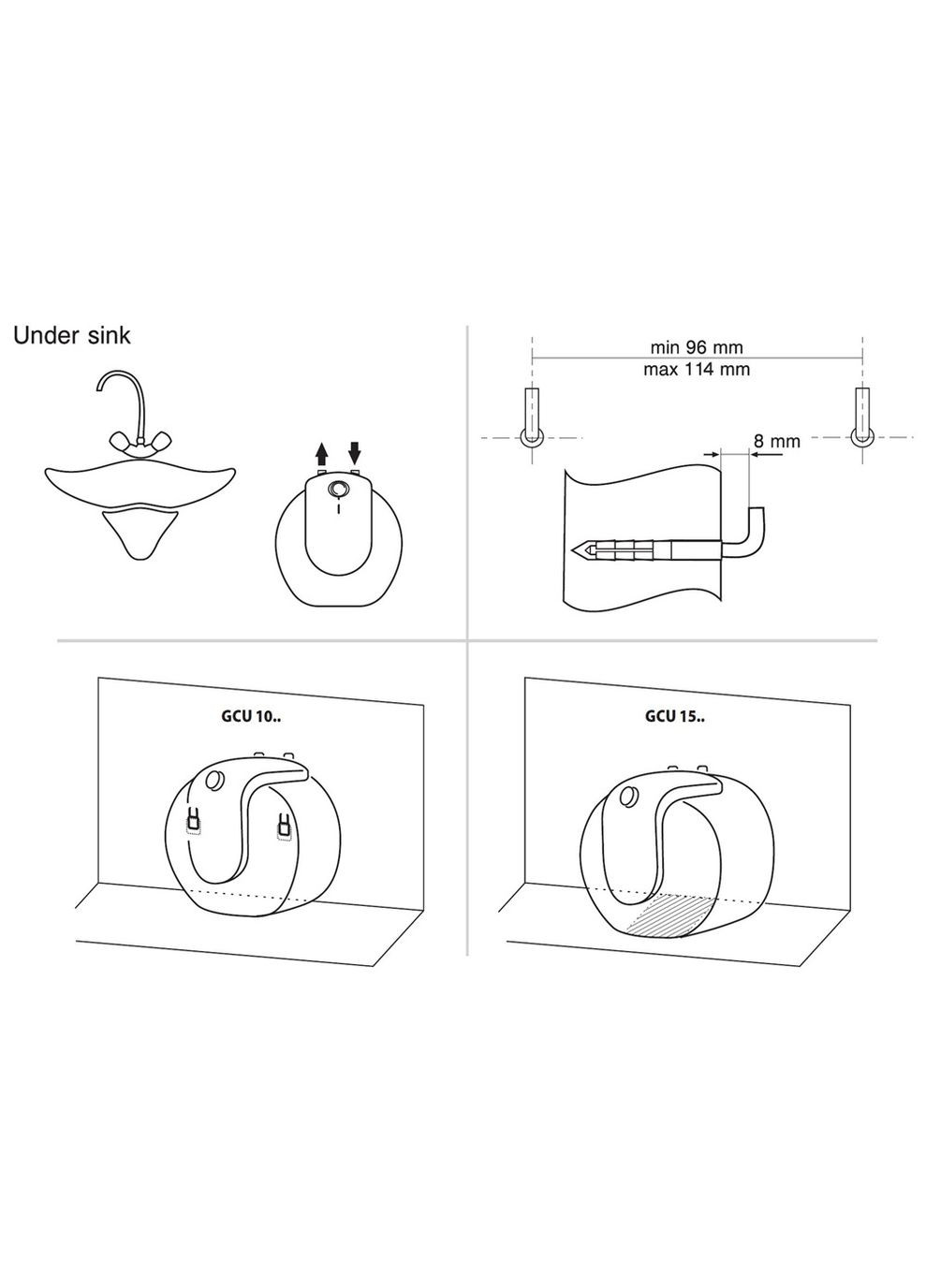 Under sink

min 96 mm
max 114 mm

8 mm

GCU 10..

GCU 15..