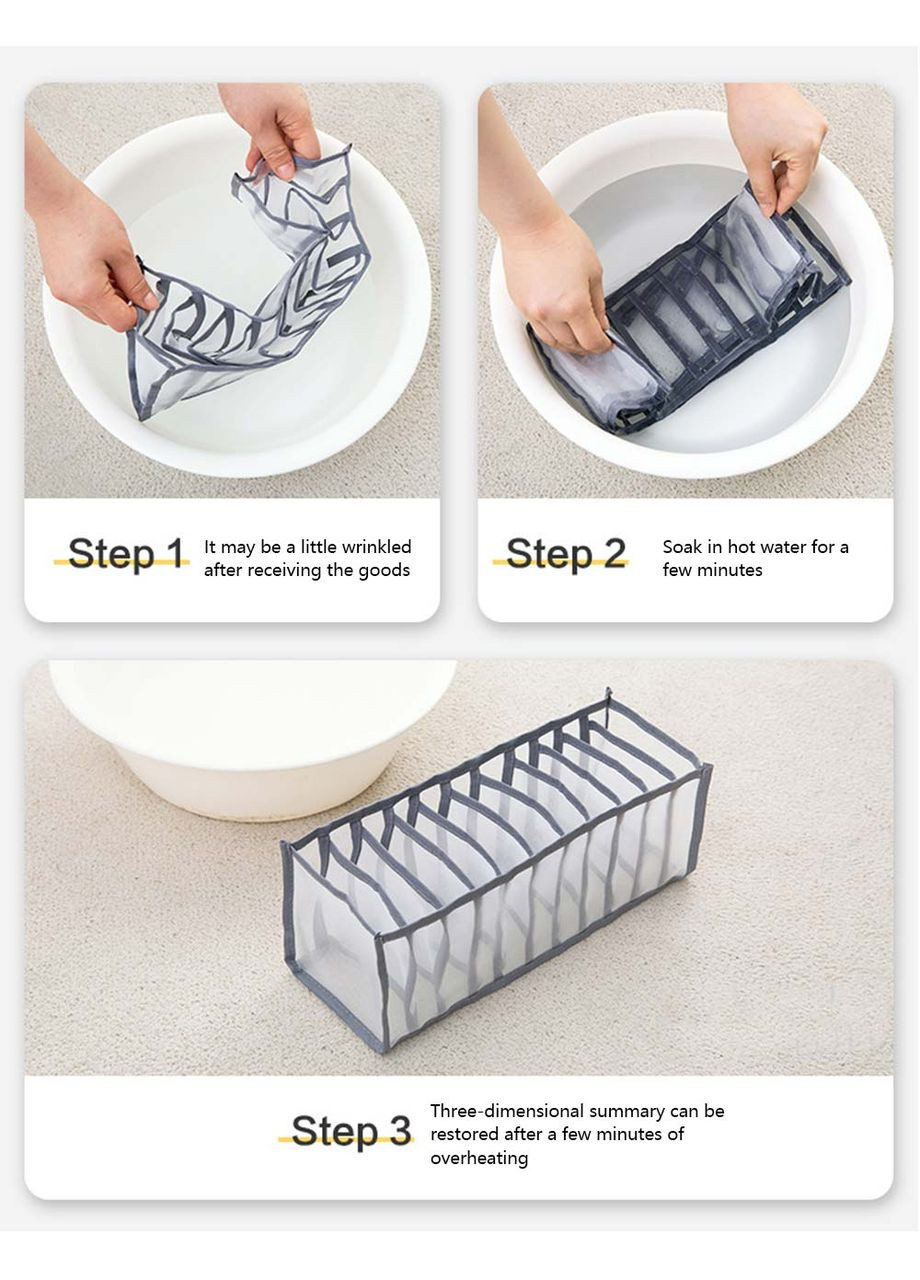 Step 1 It may be a little wrinkled after receiving the goods

Step 2 Soak in hot water for a few minutes

Step 3 Three-dimensional summary can be restored after a few minutes of overheating