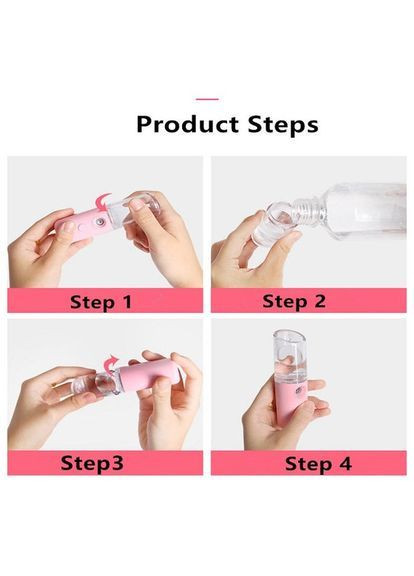 Product Steps

Step 1

Step 2

Step3

Step 4