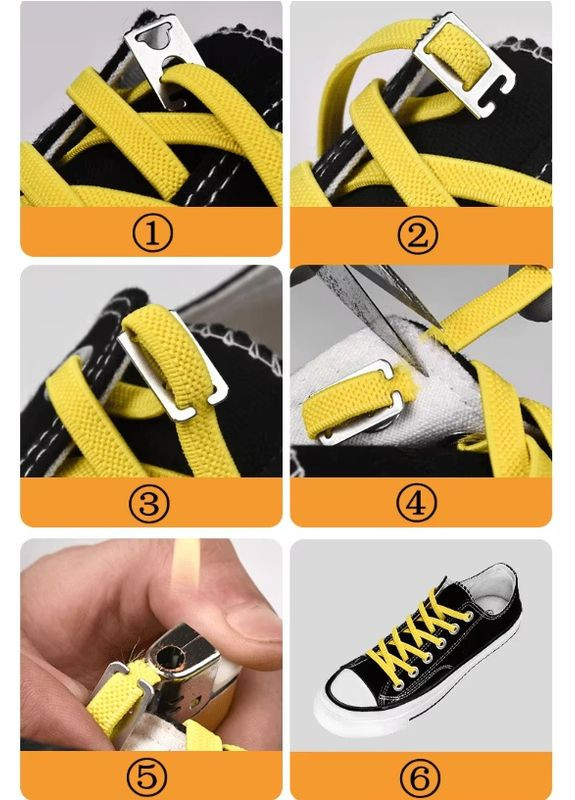 ①

②

③

④

⑤

⑥