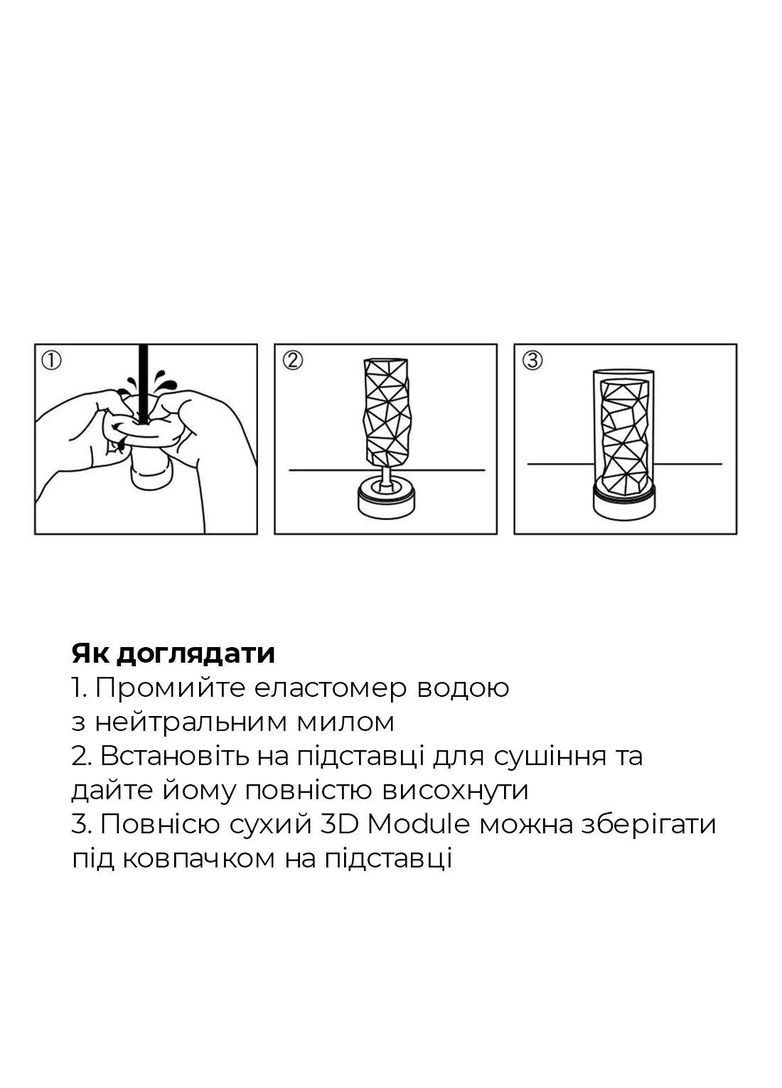 ①

②

③

**Як доглядати**
1. Промийте еластомер водою з нейтральним милом
2. Встановіть на підставці для сушіння та дайте йому повністю висохнути
3. Повнісю сухий 3D Module можна зберігати під ковпачком на підставці