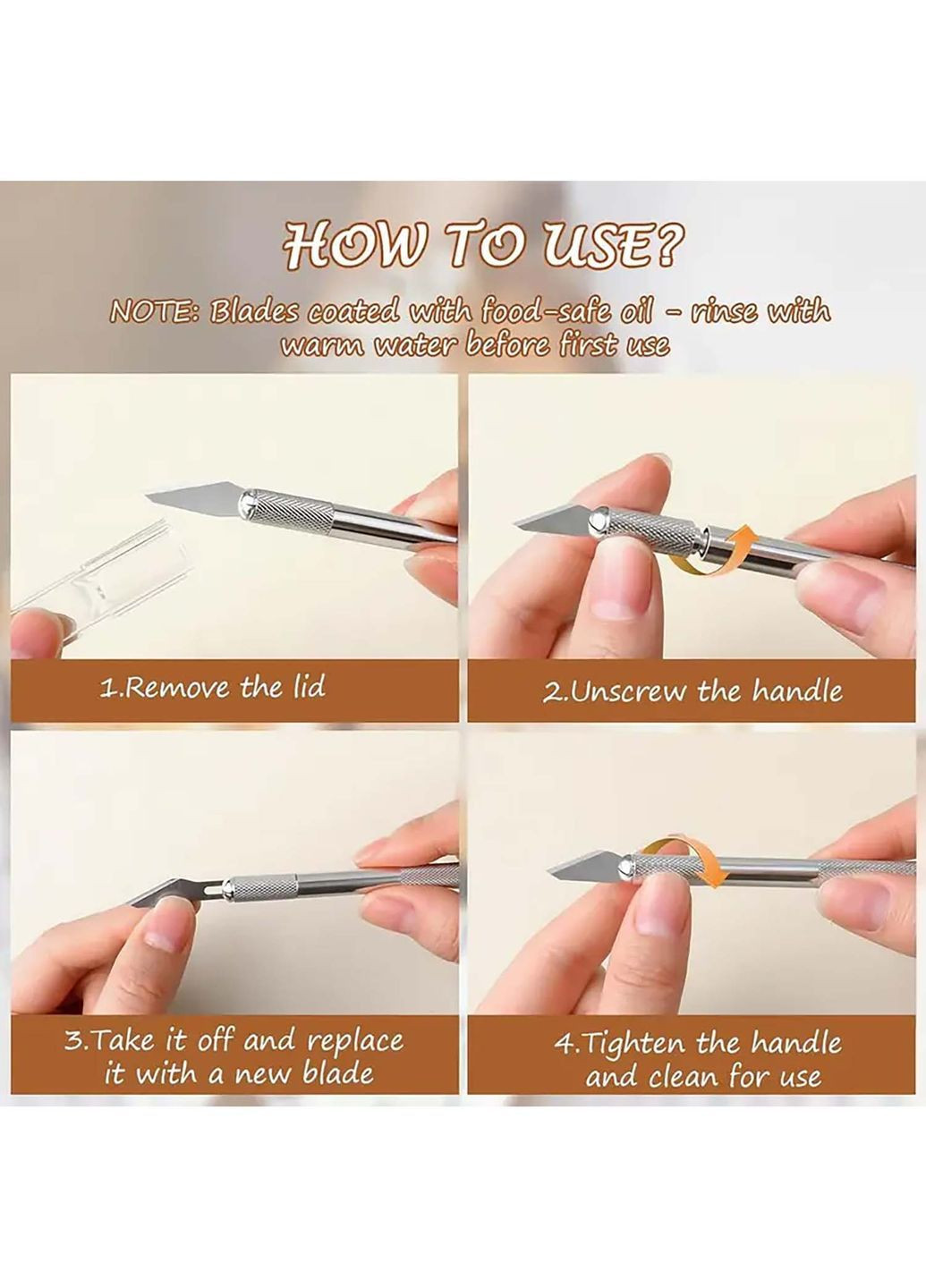 HOW TO USE?

NOTE: Blades coated with food-safe oil - rinse with warm water before first use

1.Remove the lid

2.Unscrew the handle

3.Take it off and replace it with a new blade

4.Tighten the handle and clean for use