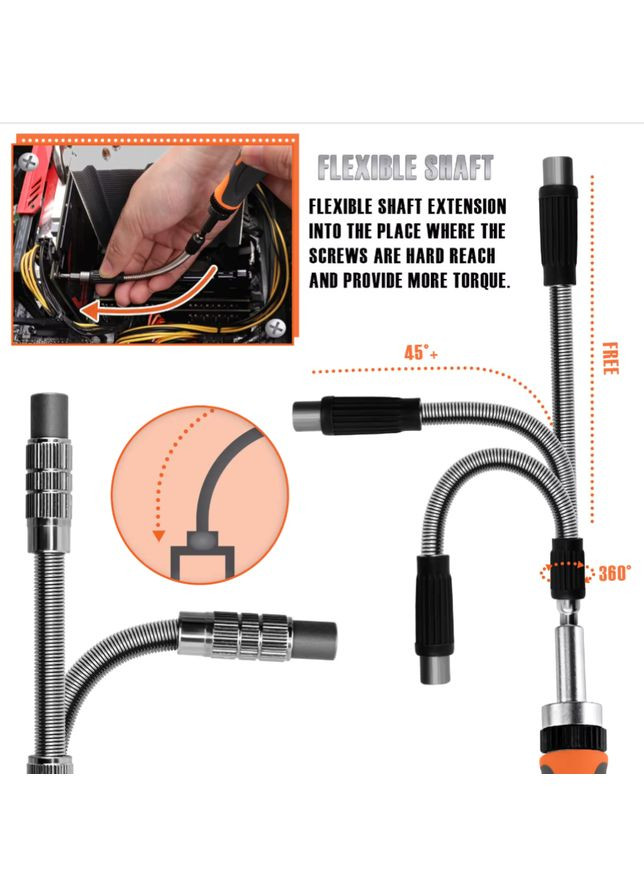 FLEXIBLE SHAFT

FLEXIBLE SHAFT EXTENSION INTO THE PLACE WHERE THE SCREWS ARE HARD REACH AND PROVIDE MORE TORQUE.

45°+

FREE

360°