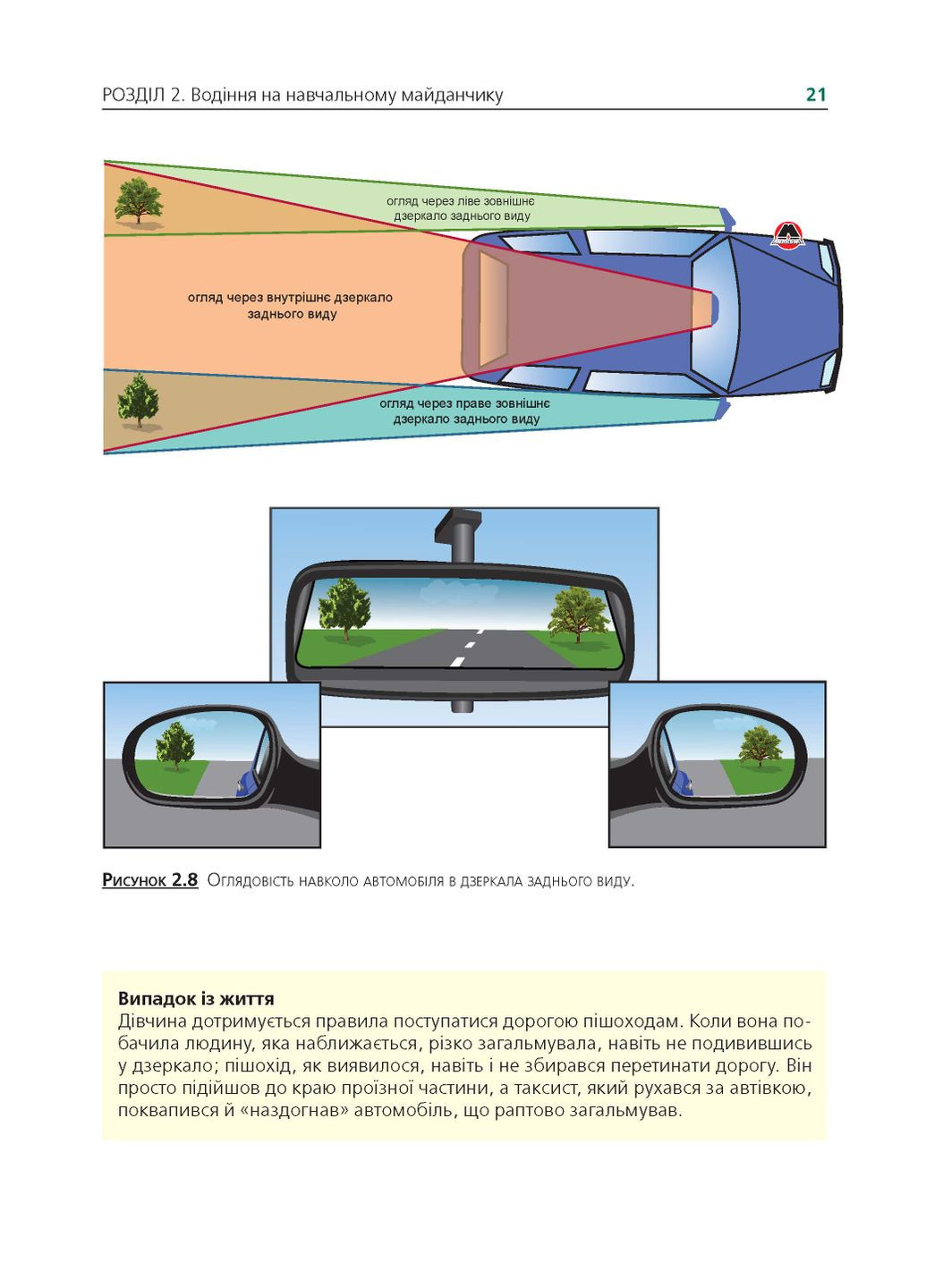 РОЗДІЛ 2. Водіння на навчальному майданчику 21

огляд через ліве зовнішнє дзеркало заднього виду

огляд через внутрішнє дзеркало заднього виду

огляд через праве зовнішнє дзеркало заднього виду

Рисунок 2.8 Оглядовість навколо автомобіля в дзеркала заднього виду.

Випадок із життя
Дівчина дотримується правила поступатися дорогою пішоходам. Коли вона побачила людину, яка наближається, різко загальмувала, навіть не подивившись у дзеркало; пішохід, як виявилося, навіть і не збирався перетинати дорогу. Він просто підійшов до краю проїзної частини, а таксист, який рухався за автівкою, поквапився й «наздогнав» автомобіль, що раптово загальмував.