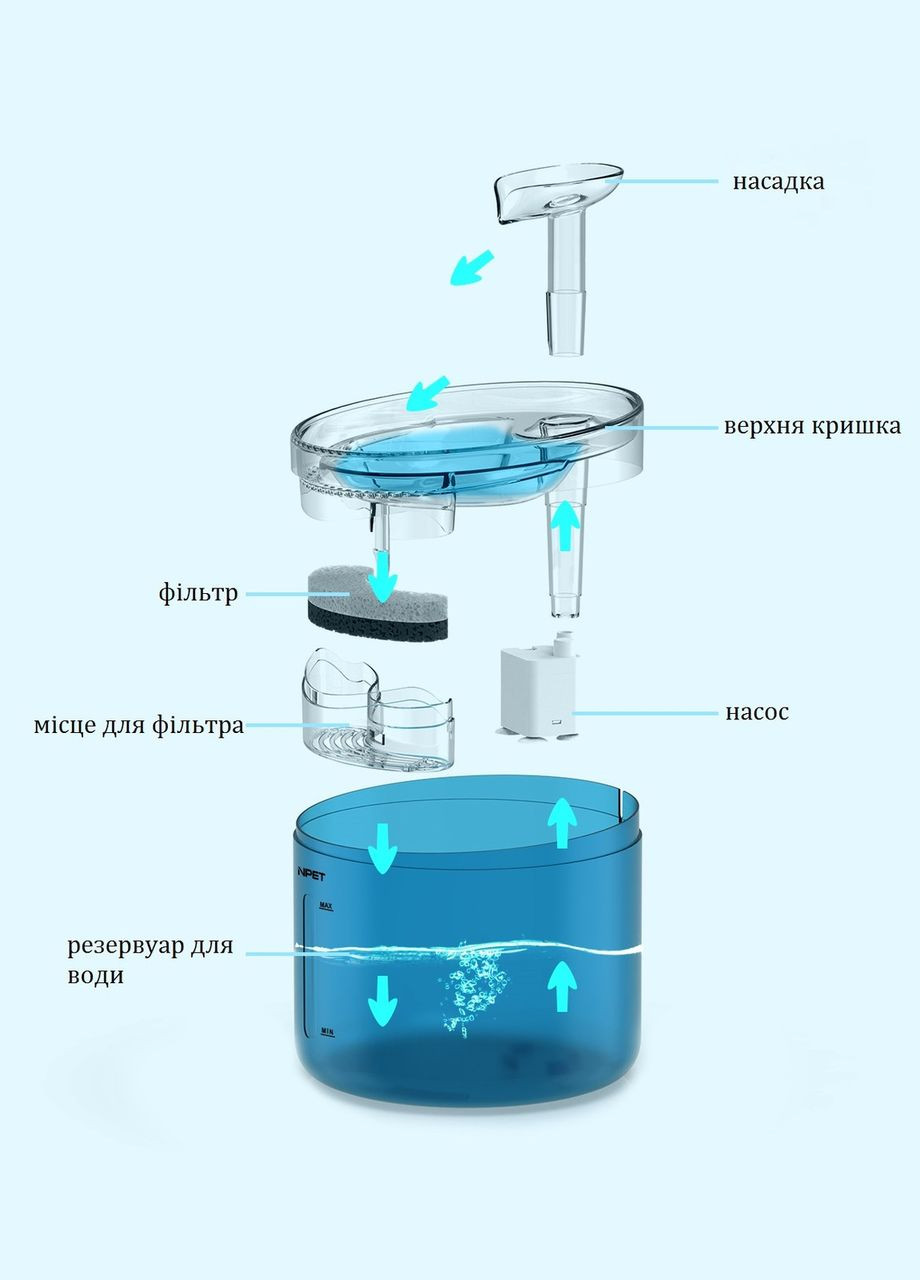 насадка

верхня кришка

фільтр

насос

місце для фільтра

INPET

MAX

резервуар для води

MIN