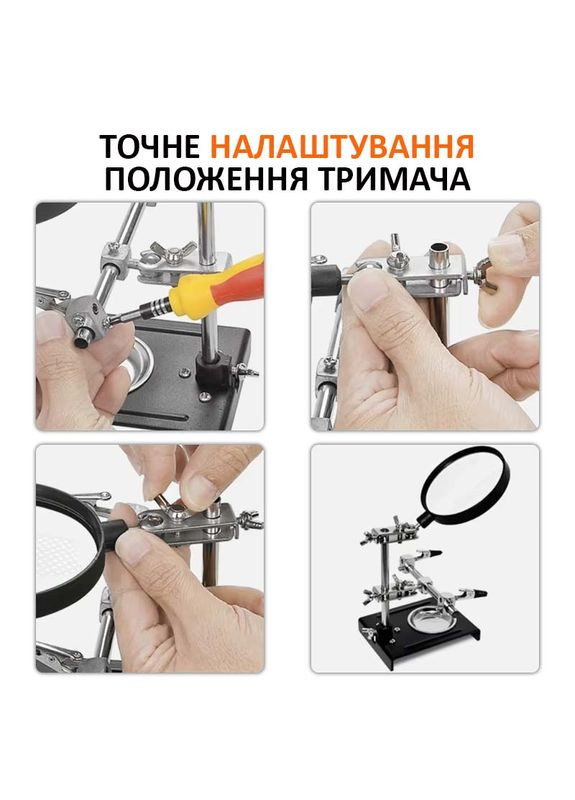 ТОЧНЕ НАЛАШТУВАННЯ ПОЛОЖЕННЯ ТРИМАЧА