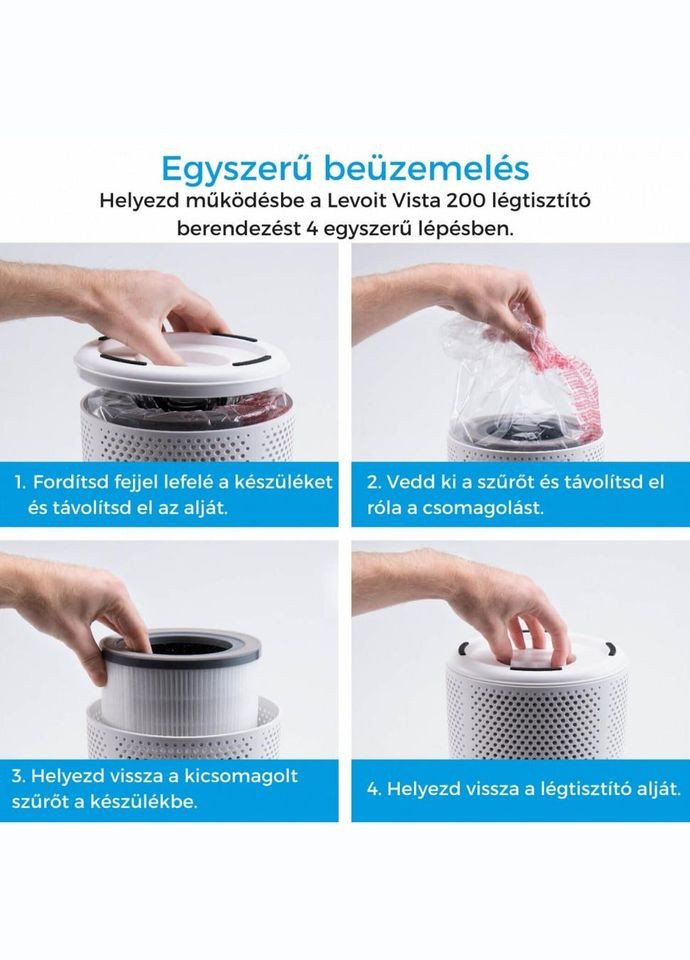 Egyszerű beüzemelés

Helyezd működésbe a Levoit Vista 200 légtisztító berendezést 4 egyszerű lépésben.

1. Fordítsd fejjel lefelé a készüléket és távolítsd el az alját.

2. Vedd ki a szűrőt és távolítsd el róla a csomagolást.

3. Helyezd vissza a kicsomagolt szűrőt a készülékbe.

4. Helyezd vissza a légtisztító alját.