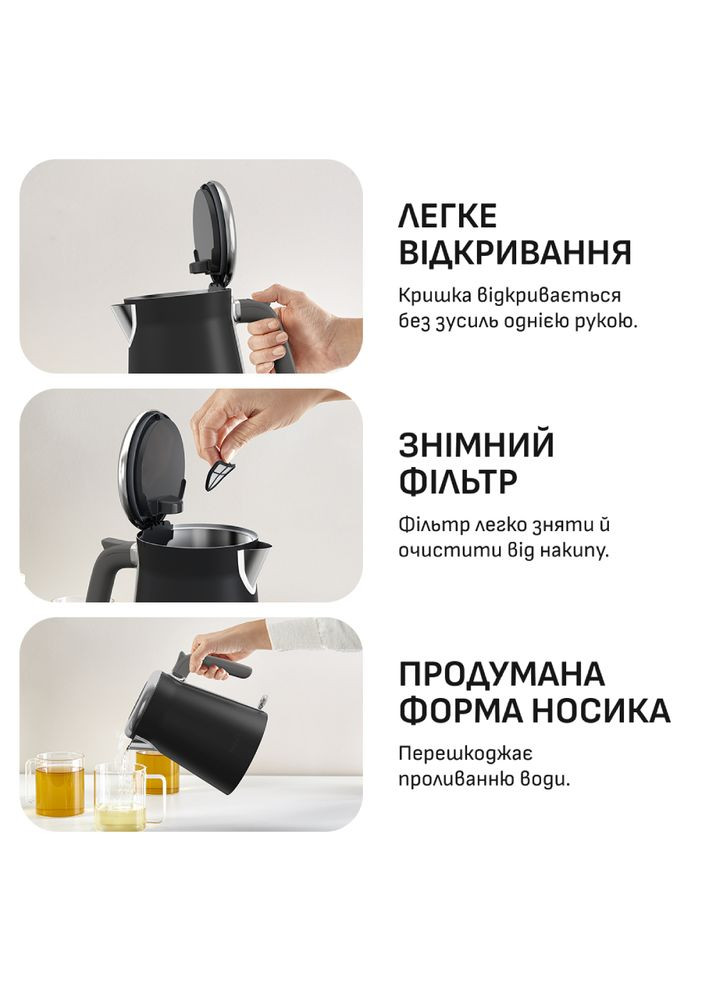 ЛЕГКЕ ВІДКРИВАННЯ

Кришка відкривається без зусиль однією рукою.

ЗНІМНИЙ ФІЛЬТР

Фільтр легко зняти й очистити від накипу.

ПРОДУМАНА ФОРМА НОСИКА

Перешкоджає проливанню води.