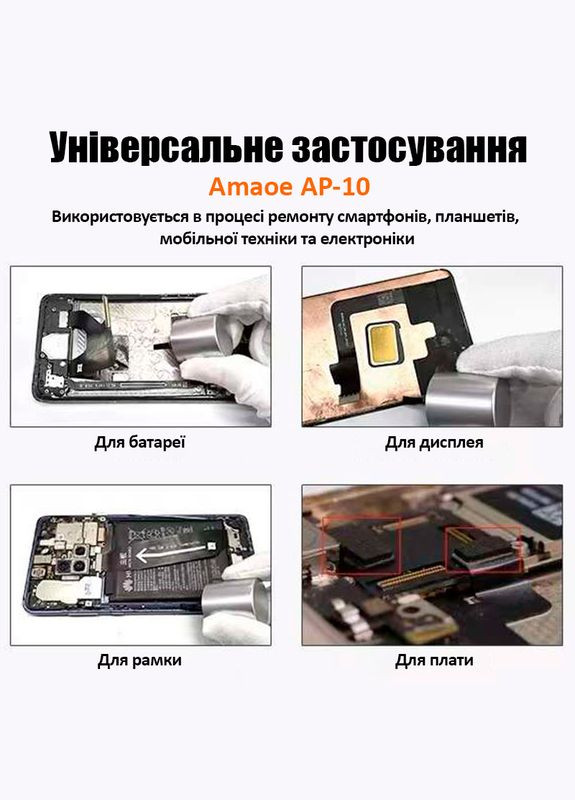 Універсальне застосування

Amaoe AP-10

Використовується в процесі ремонту смартфонів, планшетів, мобільної техніки та електроніки

Для батареї

Для дисплея

Для рамки

Для плати