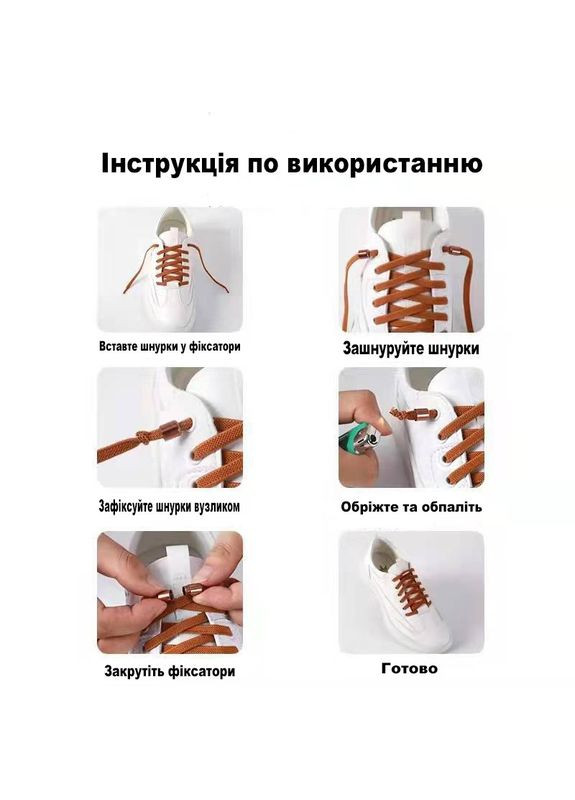 Інструкція по використанню

Вставте шнурки у фіксатори

Зашнуруйте шнурки

Зафіксуйте шнурки вузликом

Обріжте та обпаліть

Закрутіть фіксатори

Готово