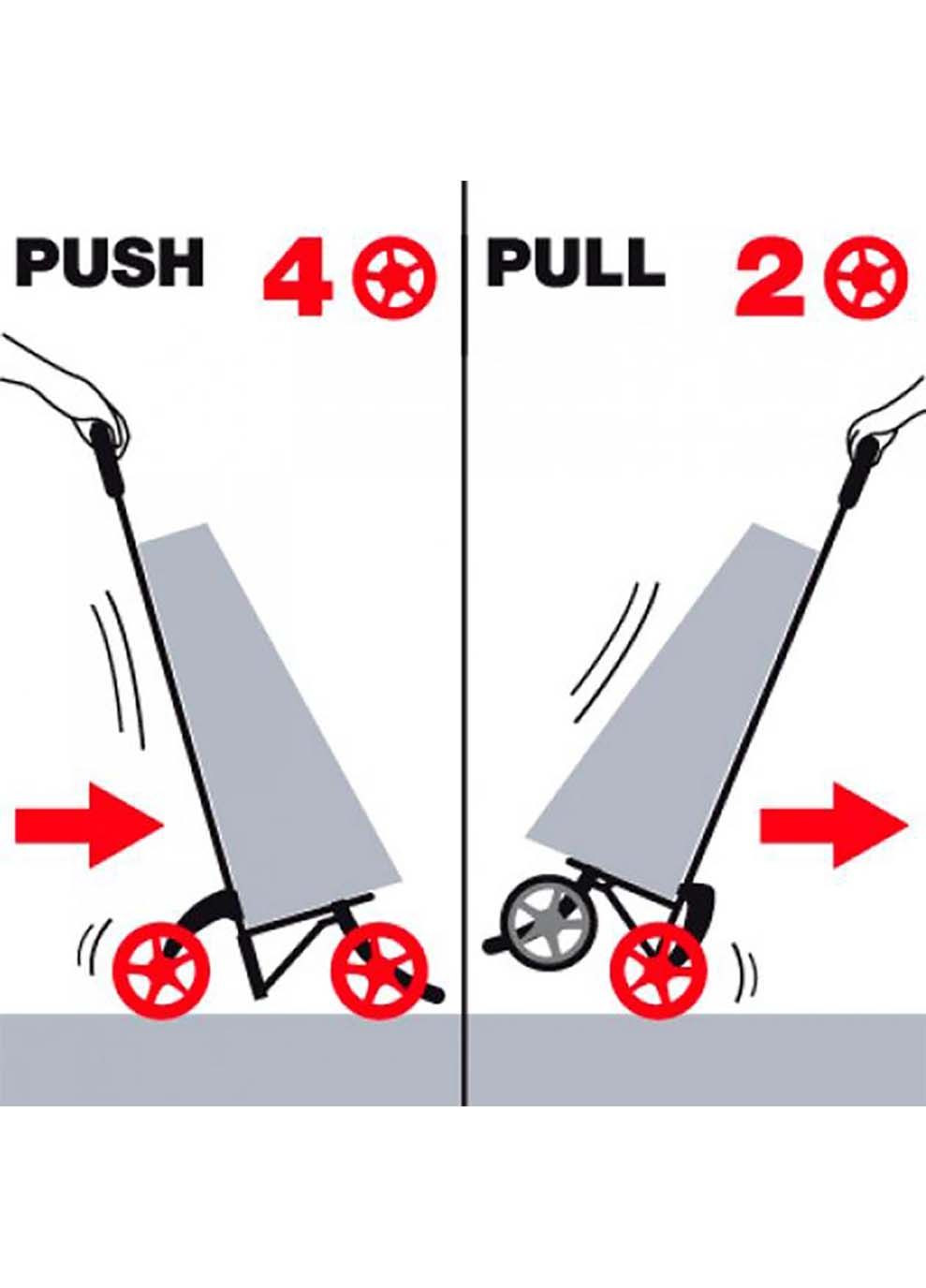 PUSH 4

PULL 2