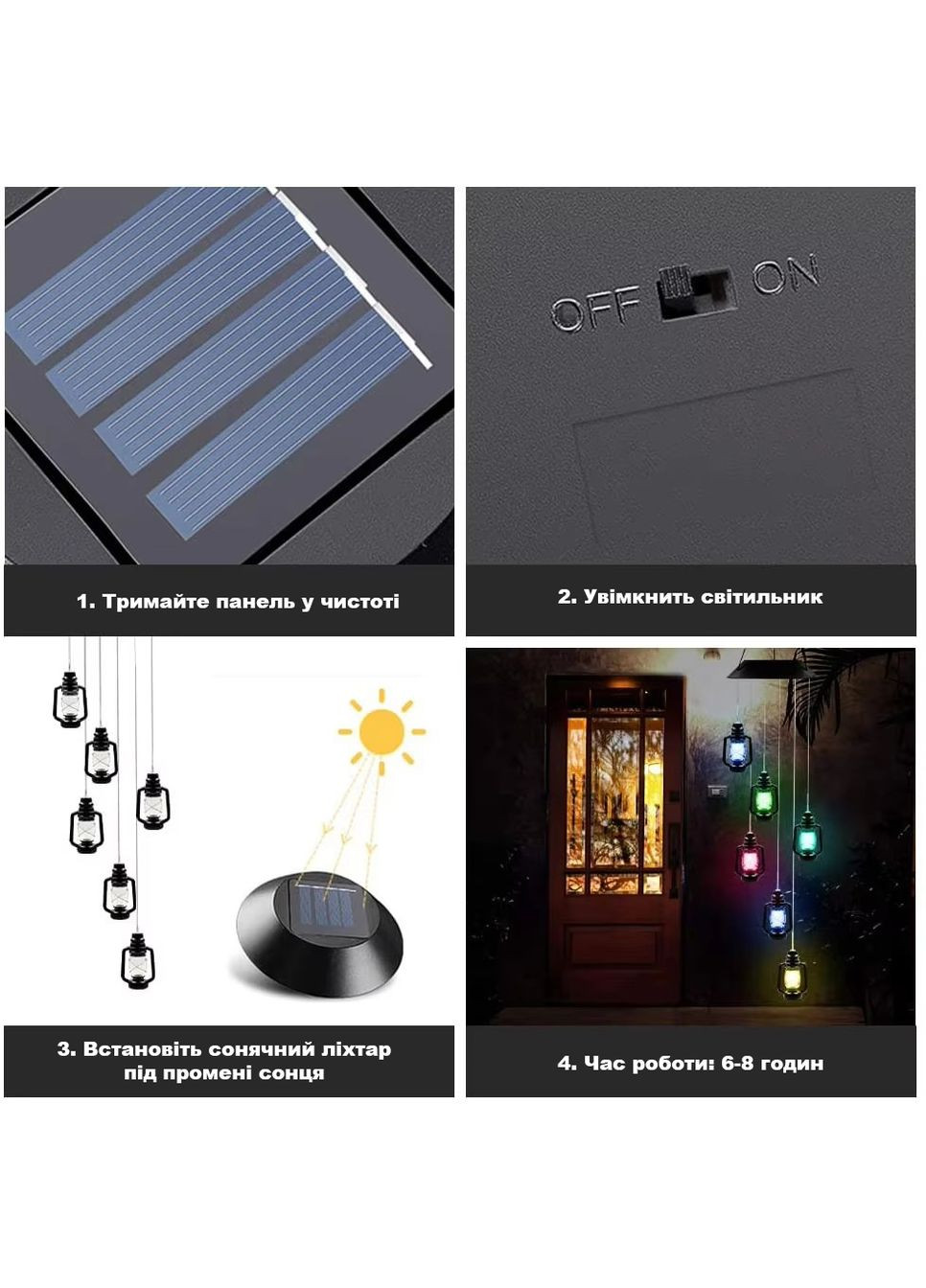 1. Тримайте панель у чистоті

OFF ON

2. Увімкнить світильник

3. Встановіть сонячний ліхтар під промені сонця

4. Час роботи: 6-8 годин