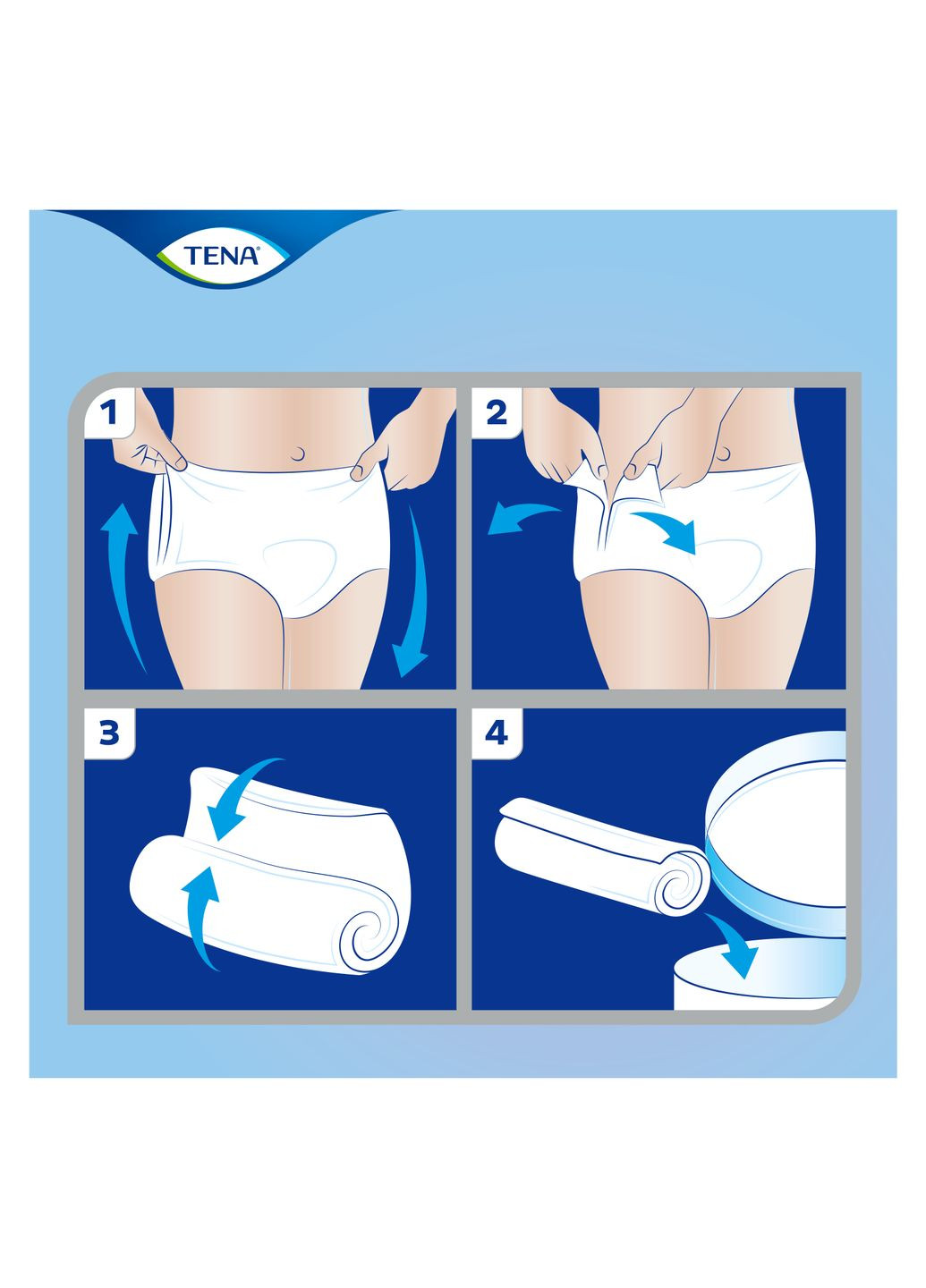 TENA®

1

2

3

4