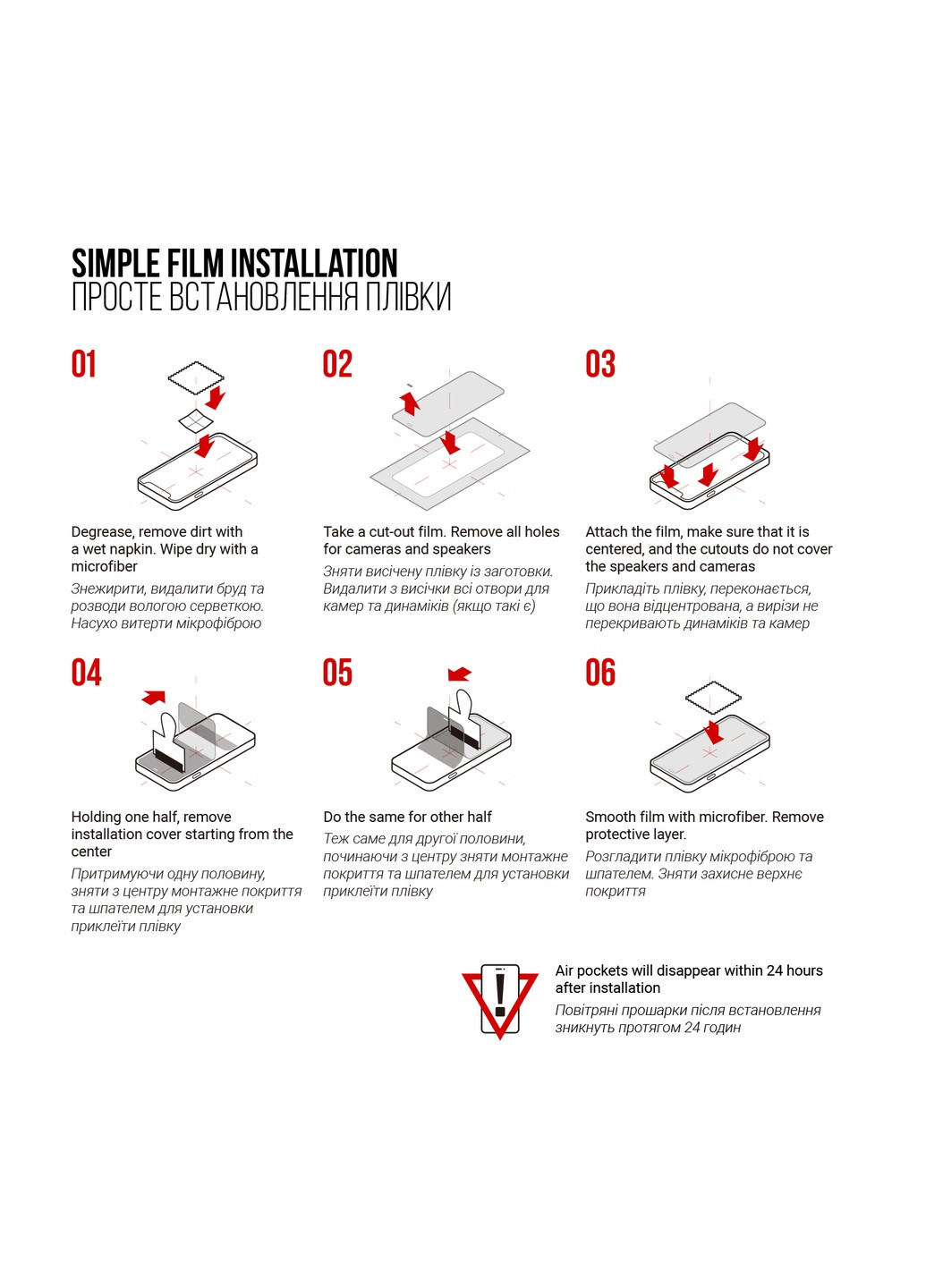 SIMPLE FILM INSTALLATION
ПРОСТЕ ВСТАНОВЛЕННЯ ПЛІВКИ

01

Degrease, remove dirt with a wet napkin. Wipe dry with a microfiber

Знежирити, видалити бруд та розводи вологою серветкою. Насухо витерти мікрофіброю

02

Take a cut-out film. Remove all holes for cameras and speakers

Зняти висічену плівку із заготовки. Видалити з висічки всі отвори для камер та динаміків (якщо такі є)

03

Attach the film, make sure that it is centered, and the cutouts do not cover the speakers and cameras

Прикладіть плівку, переконається, що вона відцентрована, а вирізи не перекривають динаміків та камер

04

Holding one half, remove installation cover starting from the center

Притримуючи одну половину, зняти з центру монтажне покриття та шпателем для установки приклеїти плівку

05

Do the same for other half

Теж саме для другої половини, починаючи з центру зняти монтажне покриття та шпателем для установки приклеїти плівку

06

Smooth film with microfiber. Remove protective layer.

Розгладити плівку мікрофіброю та шпателем. Зняти захисне верхнє покриття

Air pockets will disappear within 24 hours after installation

Повітряні прошарки після встановлення зникнуть протягом 24 годин