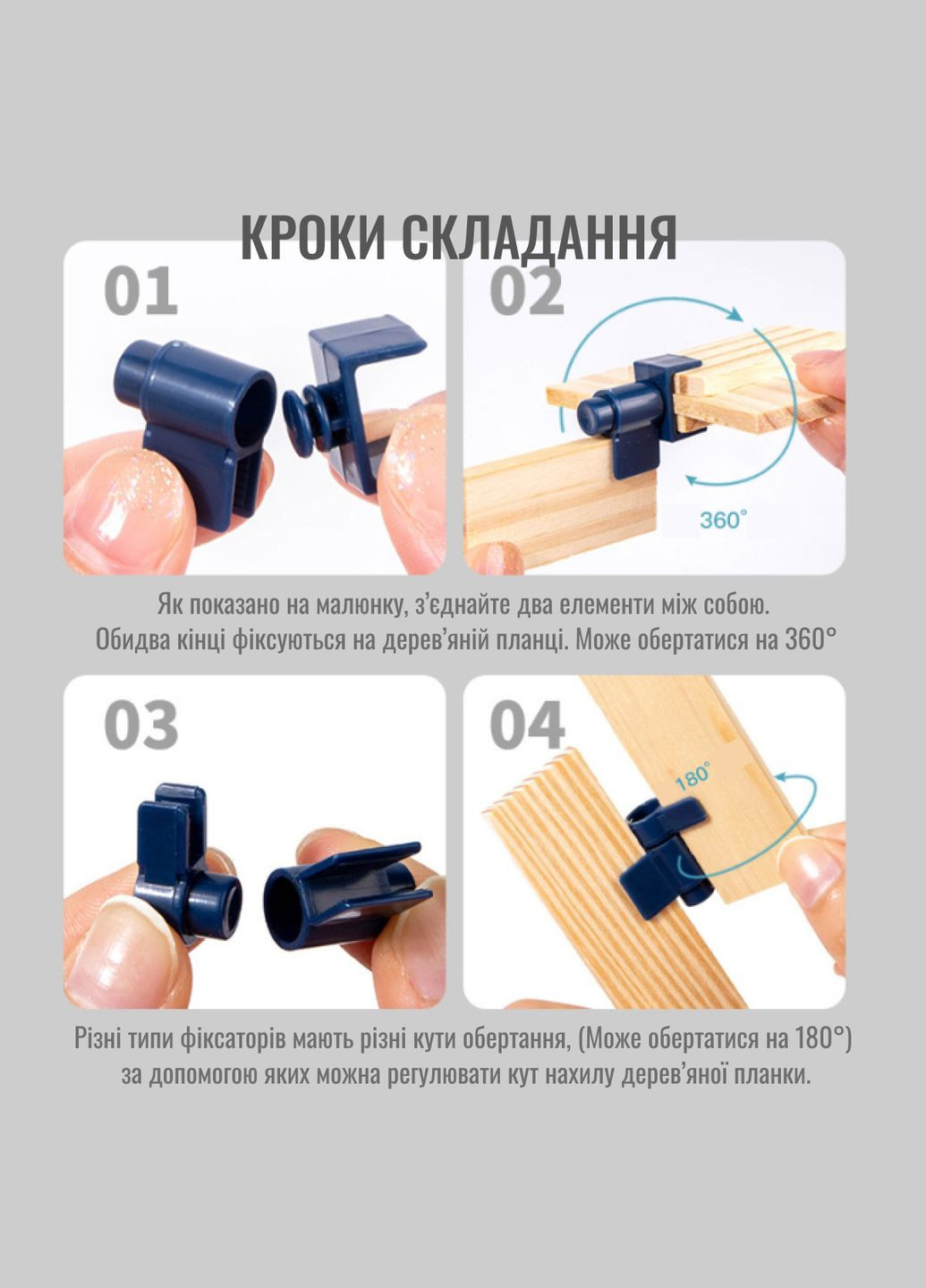 КРОКИ СКЛАДАННЯ

01

02

360°

Як показано на малюнку, з'єднайте два елементи між собою. Обидва кінці фіксуються на дерев'яній планці. Може обертатися на 360°

03

04

180°

Різні типи фіксаторів мають різні кути обертання, (Може обертатися на 180°) за допомогою яких можна регулювати кут нахилу дерев'яної планки.