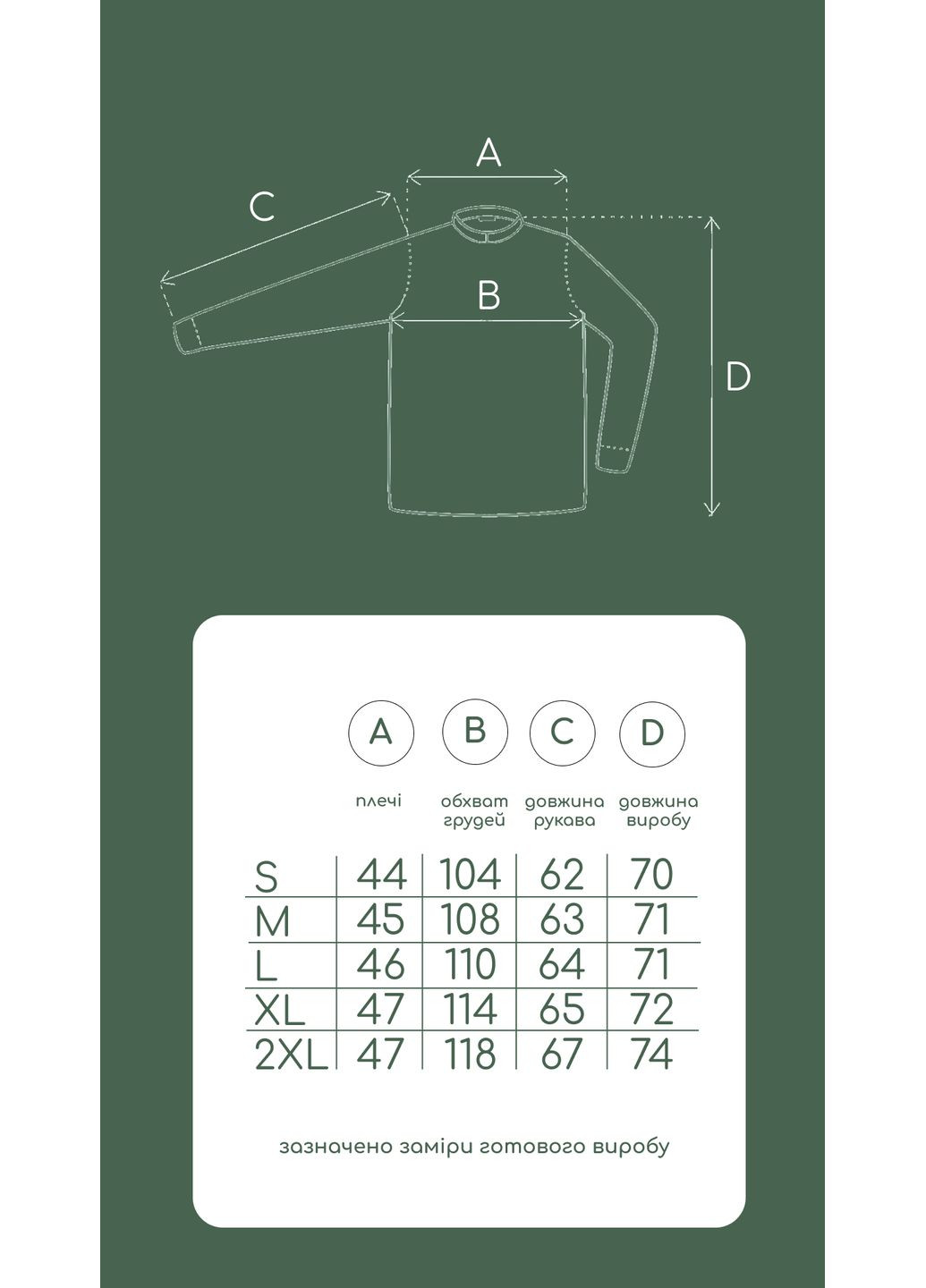 A

C

B

D

| | A | B | C | D |
|---|---|---|---|---|
| | плечі | обхват грудей | довжина рукава | довжина виробу |
| S | 44 | 104 | 62 | 70 |
| M | 45 | 108 | 63 | 71 |
| L | 46 | 110 | 64 | 71 |
| XL | 47 | 114 | 65 | 72 |
| 2XL | 47 | 118 | 67 | 74 |

зазначено заміри готового виробу