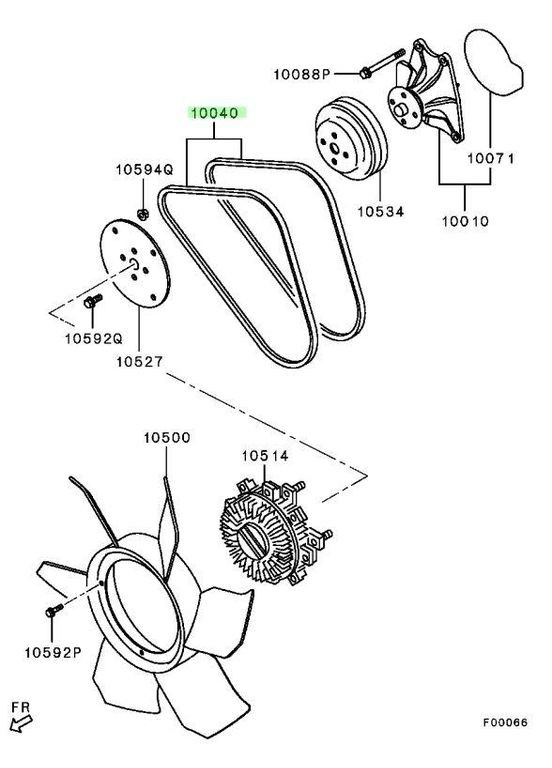 10088P
10040
10594Q
10071
10534
10010
10592Q
10527
10500
10514
10592P
FR
F00066