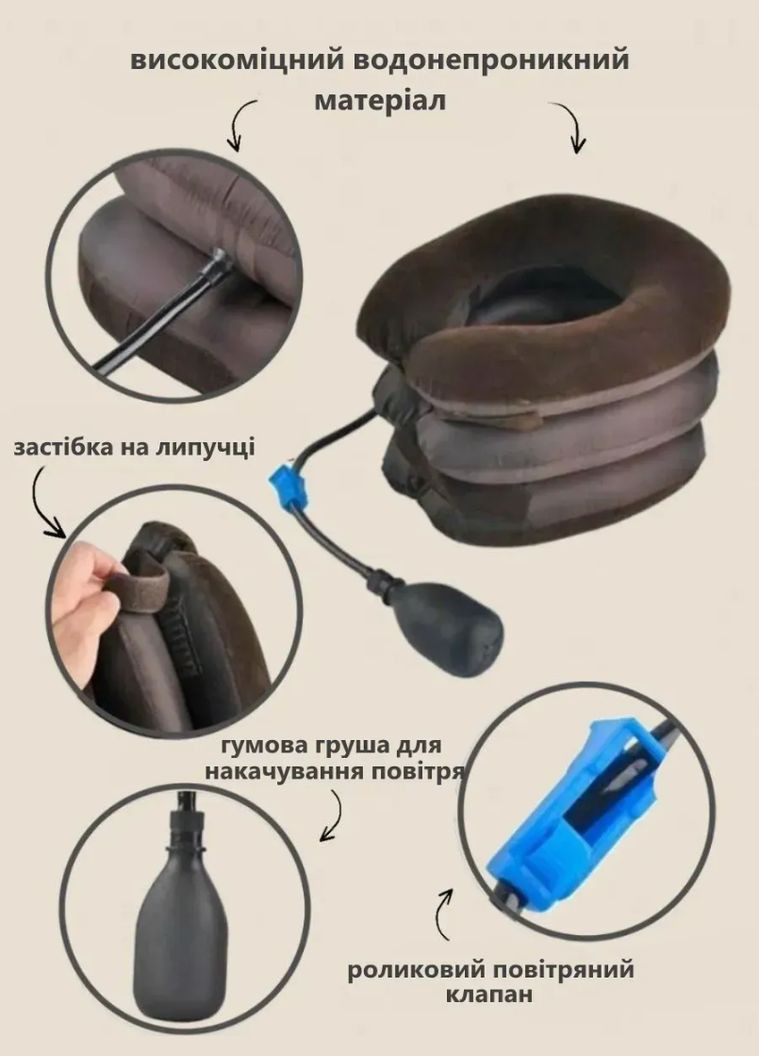 високоміцний водонепроникний матеріал

застібка на липучці

гумова груша для накачування повітря

роликовий повітряний клапан