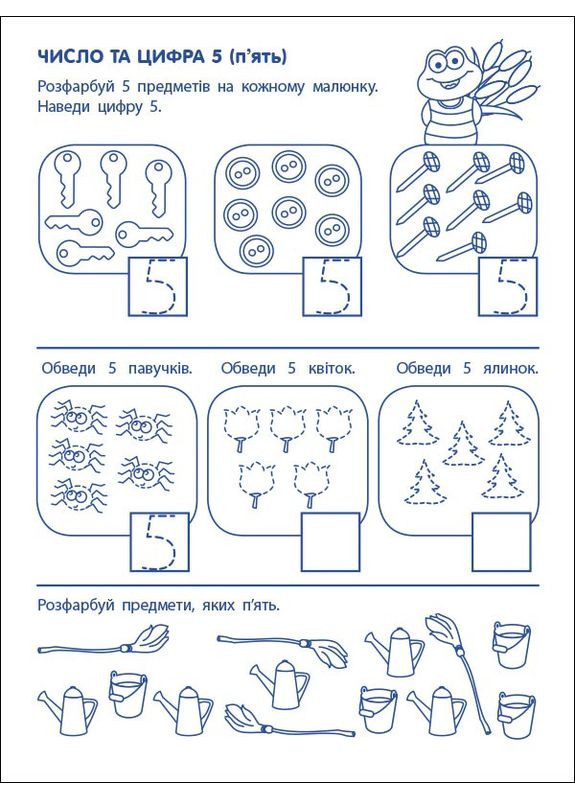 ЧИСЛО ТА ЦИФРА 5 (п'ять)

Розфарбуй 5 предметів на кожному малюнку. Наведи цифру 5.

5 5 5

Обведи 5 павучків. Обведи 5 квіток. Обведи 5 ялинок.

5

Розфарбуй предмети, яких п'ять.