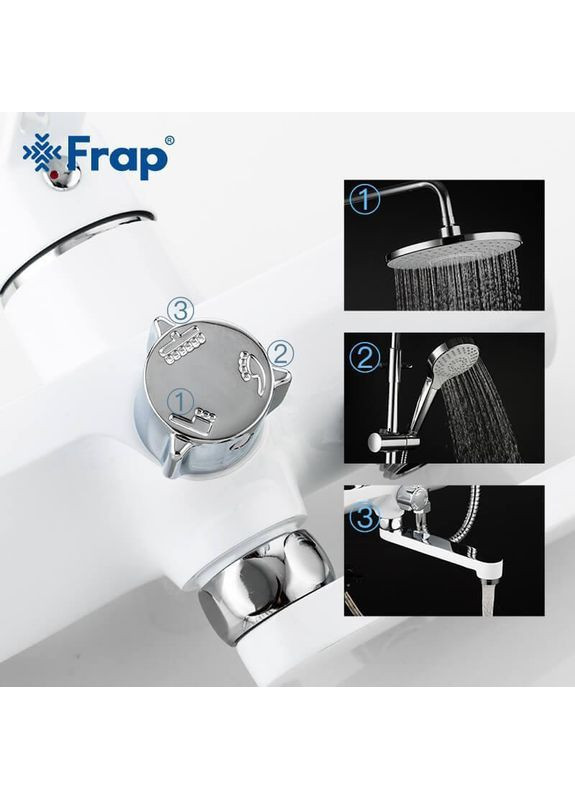 Frap®

3
2
1

1

2

3