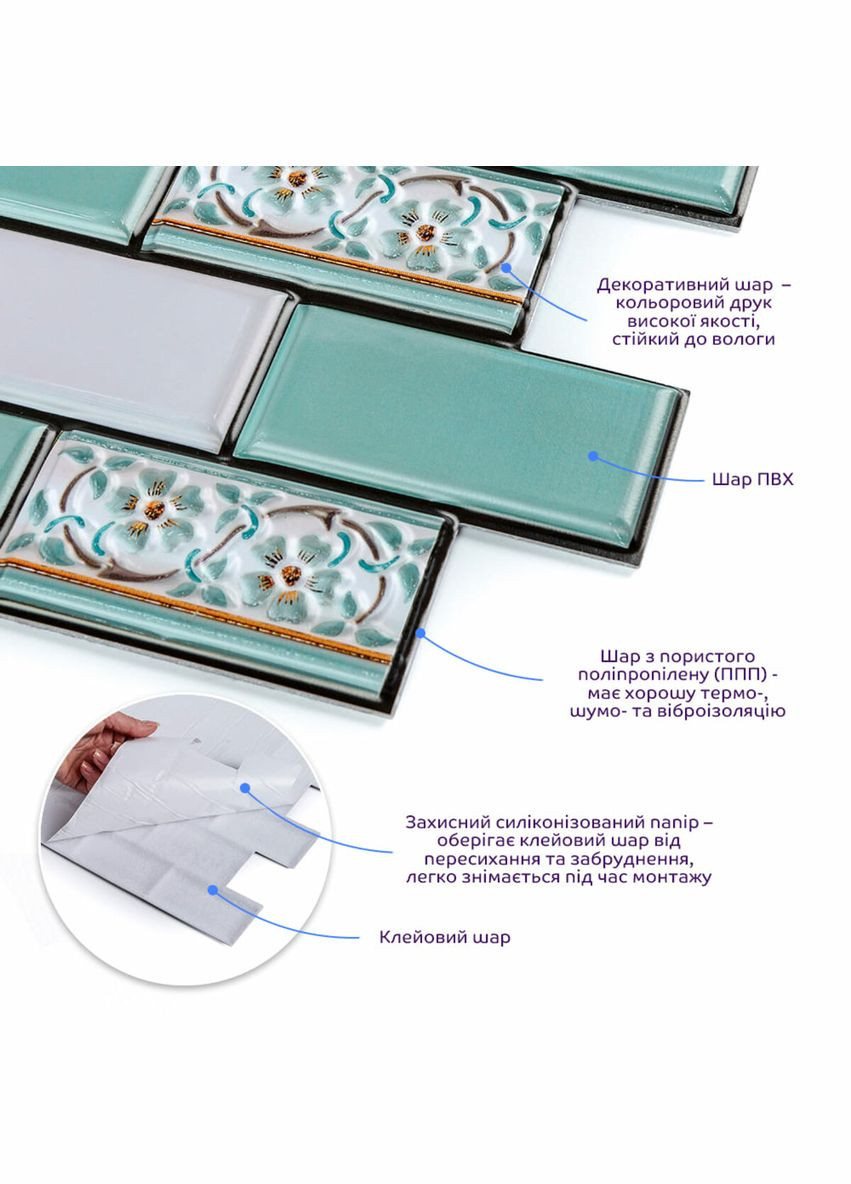 Декоративний шар – кольоровий друк високої якості, стійкий до вологи

Шар ПВХ

Шар з пористого поліпропілену (ППП) - має хорошу термо-, шумо- та віброізоляцію

Захисний силіконізований папір – оберігає клейовий шар від пересихання та забруднення, легко знімається під час монтажу

Клейовий шар