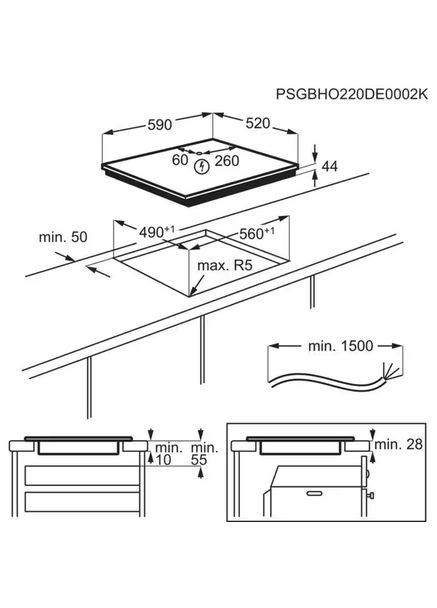 PSGBHO220DE0002K

590
520
60
260
44

min. 50
$490^{+1}$
$560^{+1}$
max. R5

min. 1500

min.
10
min.
55

min. 28