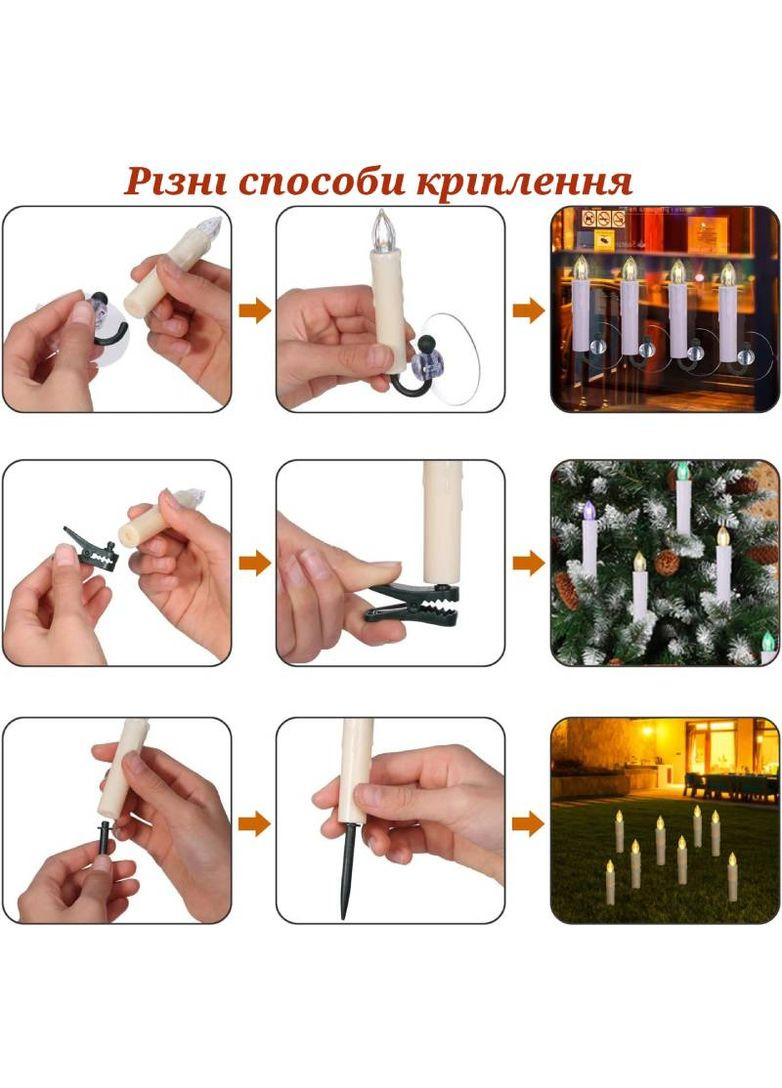 Різні способи кріплення