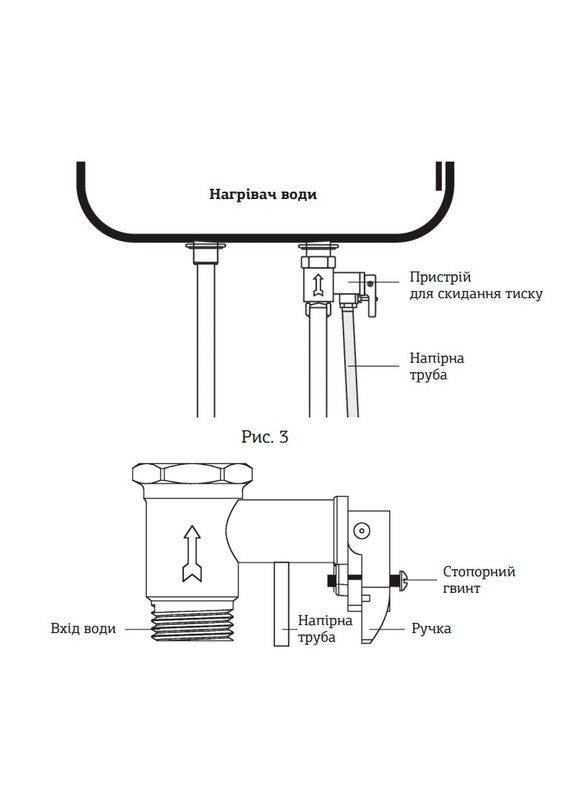 Нагрівач води

Пристрій
для скидання тиску

Напірна
труба

Рис. 3

Стопорний
гвинт

Вхід води

Напірна
труба

Ручка