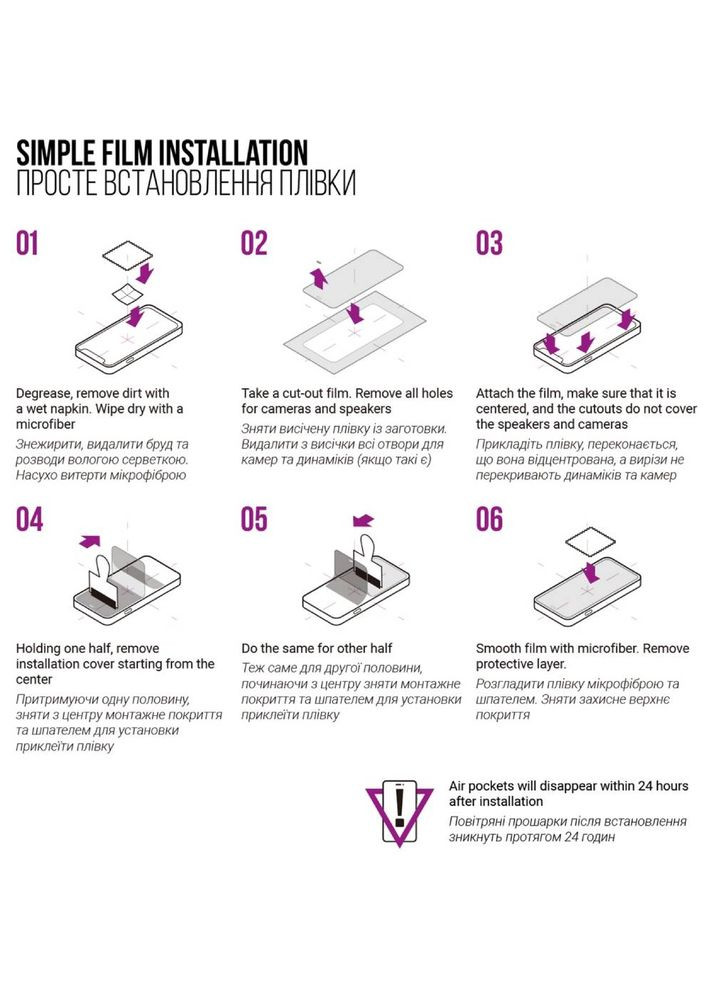 SIMPLE FILM INSTALLATION
ПРОСТЕ ВСТАНОВЛЕННЯ ПЛІВКИ

01

Degrease, remove dirt with a wet napkin. Wipe dry with a microfiber
Знежирити, видалити бруд та розводи вологою серветкою. Насухо витерти мікрофіброю

02

Take a cut-out film. Remove all holes for cameras and speakers
Зняти висічену плівку із заготовки. Видалити з висічки всі отвори для камер та динаміків (якщо такі є)

03

Attach the film, make sure that it is centered, and the cutouts do not cover the speakers and cameras
Прикладіть плівку, переконаєтся, що вона відцентрована, а вирізи не перекривають динаміків та камер

04

Holding one half, remove installation cover starting from the center
Притримуючи одну половину, зняти з центру монтажне покриття та шпателем для установки приклеїти плівку

05

Do the same for other half
Теж саме для другої половини, починаючи з центру зняти монтажне покриття та шпателем для установки приклеїти плівку

06

Smooth film with microfiber. Remove protective layer.
Розгладити плівку мікрофіброю та шпателем. Зняти захисне верхнє покриття

Air pockets will disappear within 24 hours after installation
Повітряні прошарки після встановлення зникнуть протягом 24 годин