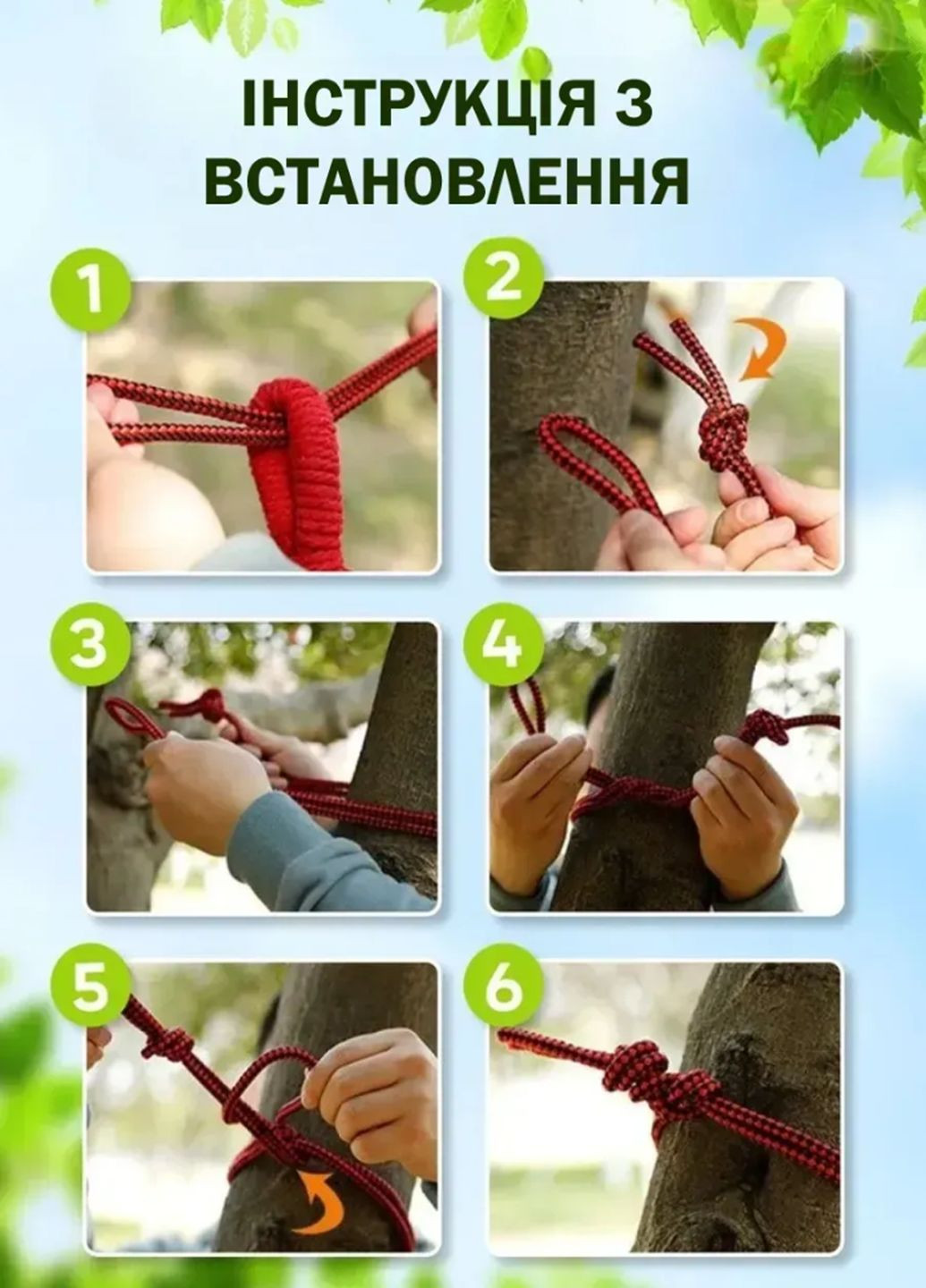 ІНСТРУКЦІЯ З ВСТАНОВЛЕННЯ

1

2

3

4

5

6