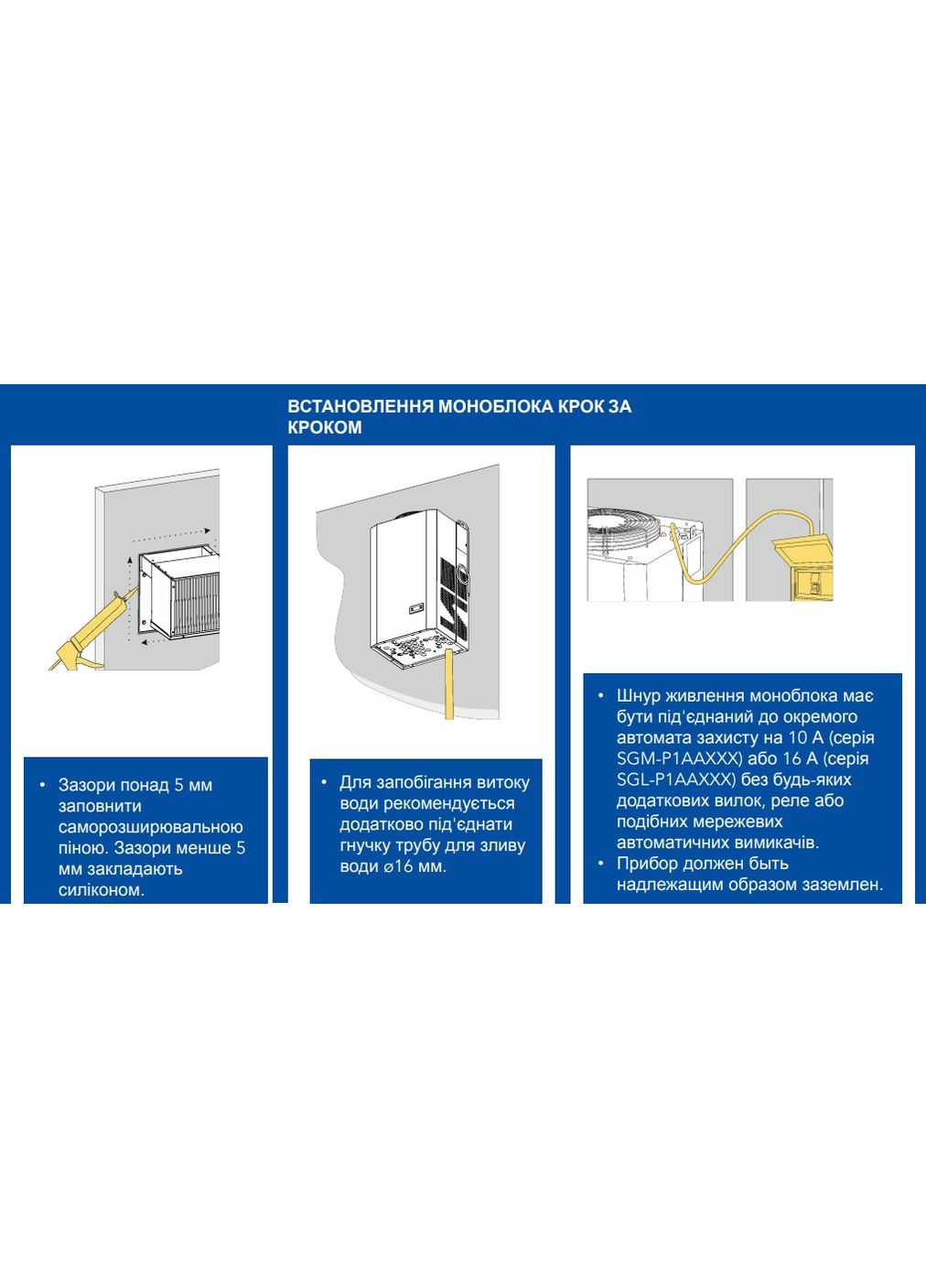 ВСТАНОВЛЕННЯ МОНОБЛОКА КРОК ЗА КРОКОМ

• Зазори понад 5 мм заповнити саморозширювальною піною. Зазори менше 5 мм закладають силіконом.

• Для запобігання витоку води рекомендується додатково під'єднати гнучку трубу для зливу води ⌀16 мм.

• Шнур живлення моноблока має бути під'єднаний до окремого автомата захисту на 10 А (серія SGM-P1AAXXX) або 16 А (серія SGL-P1AAXXX) без будь-яких додаткових вилок, реле або подібних мережевих автоматичних вимикачів.
• Прибор должен быть надлежащим образом заземлен.