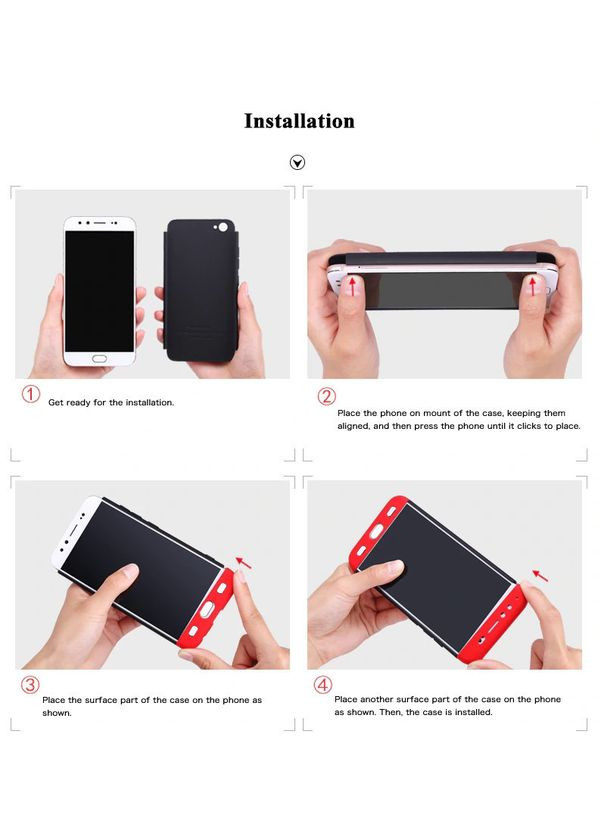 Installation

① Get ready for the installation.

② Place the phone on mount of the case, keeping them aligned, and then press the phone until it clicks to place.

③ Place the surface part of the case on the phone as shown.

④ Place another surface part of the case on the phone as shown. Then, the case is installed.