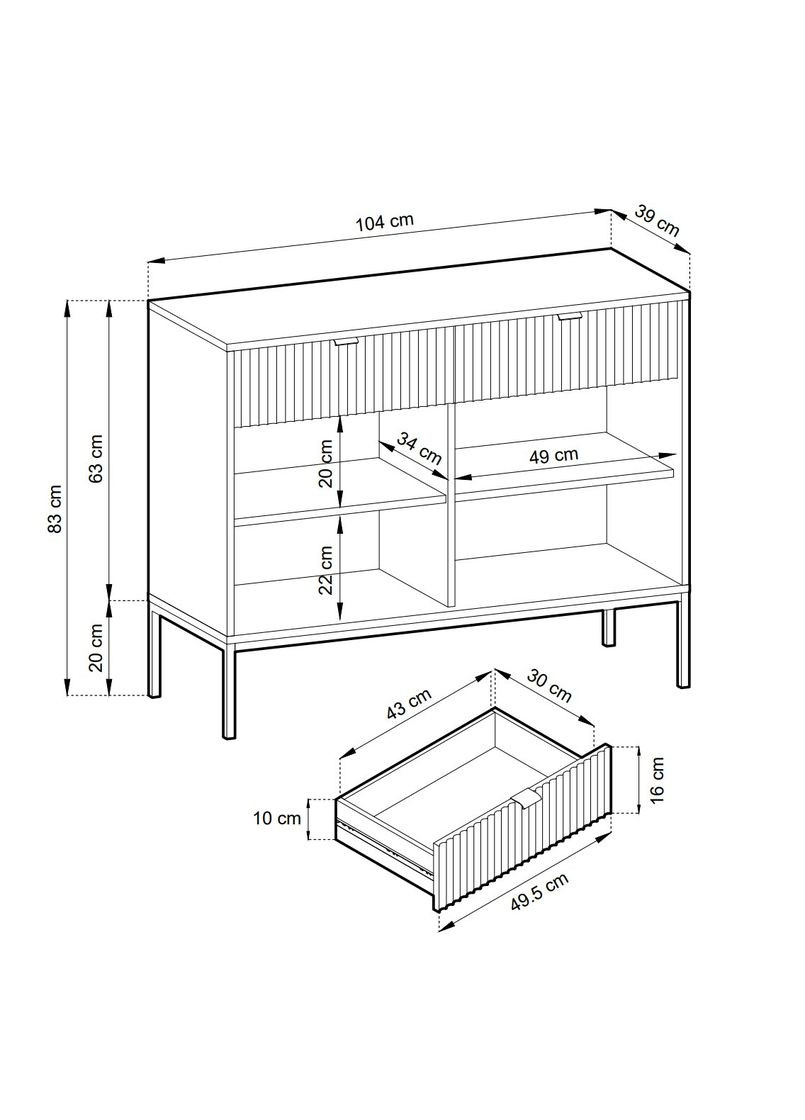 104 cm
39 cm
83 cm
63 cm
20 cm
20 cm
34 cm
49 cm
22 cm
43 cm
30 cm
10 cm
16 cm
49.5 cm