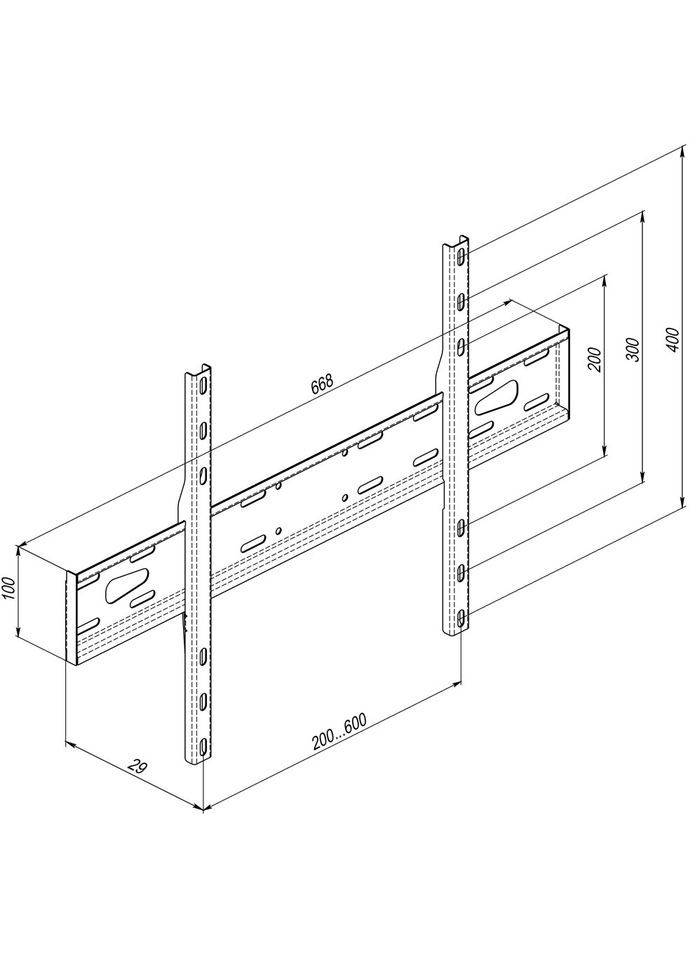 668
200
300
400
100
29
200...600