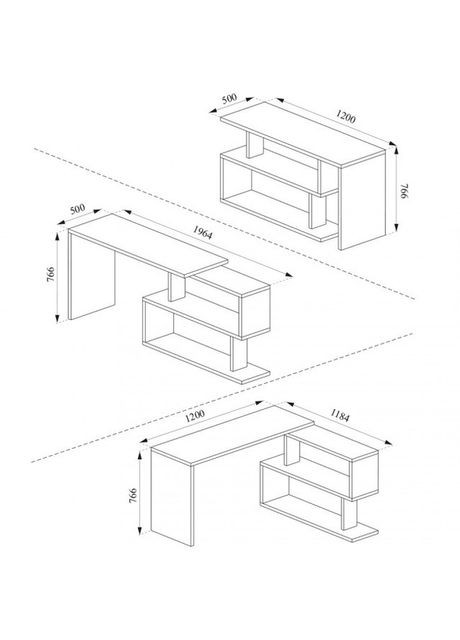 500
1200
766
500
1964
766
1200
1184
766