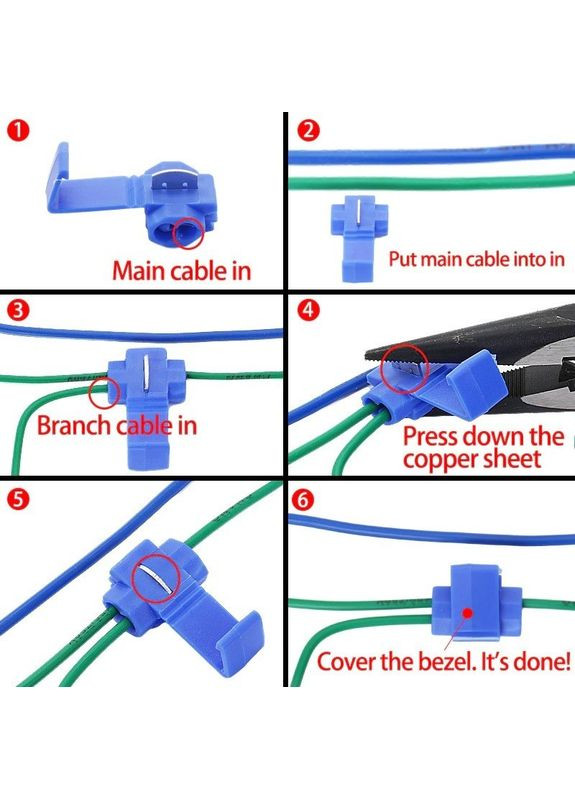 1
Main cable in

2
Put main cable into in

3
Branch cable in

4
Press down the copper sheet

5

6
Cover the bezel. It's done!