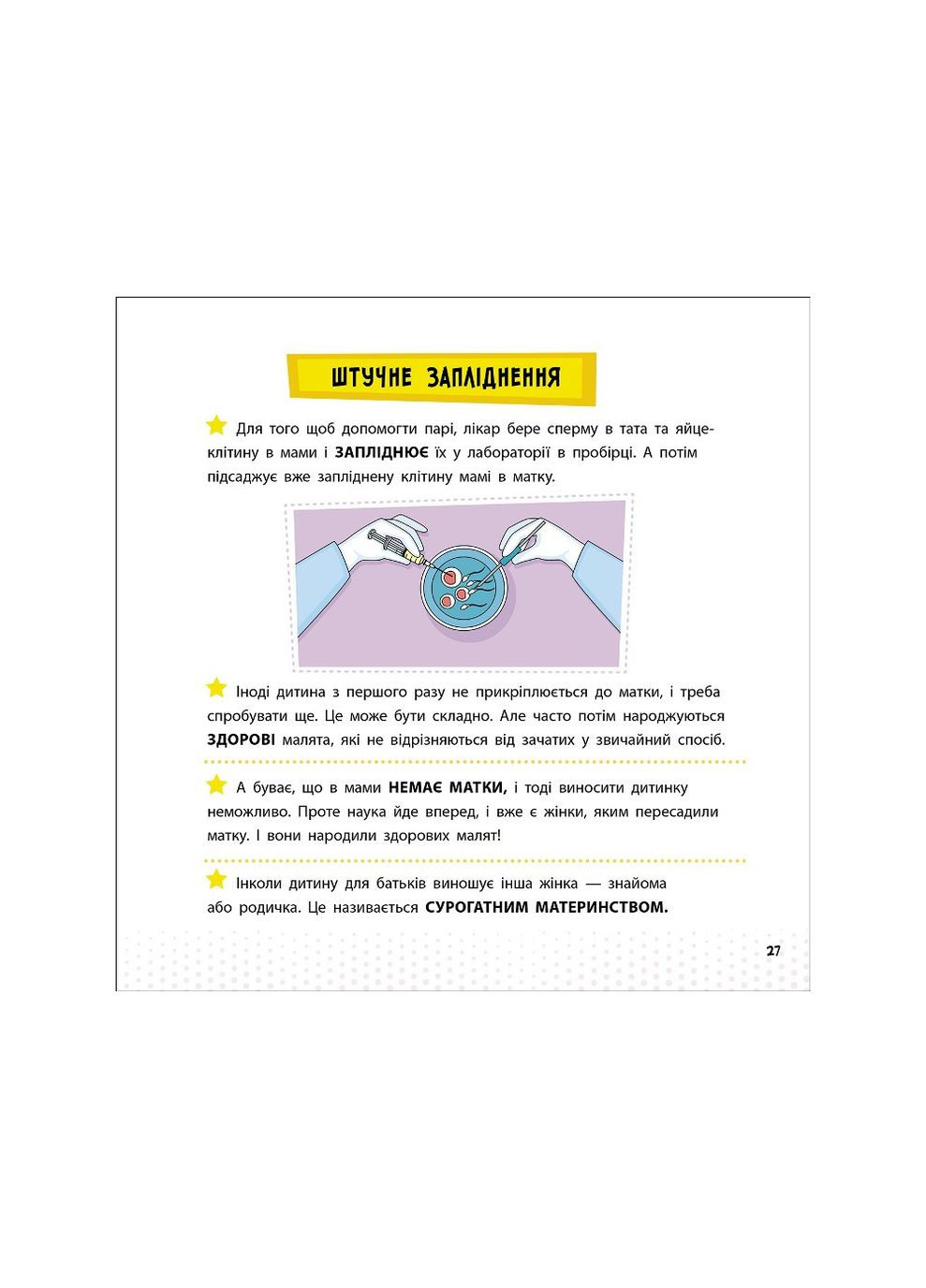 ШТУЧНЕ ЗАПЛІДНЕННЯ

Для того щоб допомогти парі, лікар бере сперму в тата та яйцеклітину в мами і ЗАПЛІДНЮЄ їх у лабораторії в пробірці. А потім підсаджує вже запліднену клітину мамі в матку.

Іноді дитина з першого разу не прикріплюється до матки, і треба спробувати ще. Це може бути складно. Але часто потім народжуються ЗДОРОВІ малята, які не відрізняються від зачатих у звичайний спосіб.

А буває, що в мами НЕМАЄ МАТКИ, і тоді виносити дитинку неможливо. Проте наука йде вперед, і вже є жінки, яким пересадили матку. І вони народили здорових малят!

Інколи дитину для батьків виношує інша жінка — знайома або родичка. Це називається СУРОГАТНИМ МАТЕРИНСТВОМ.

27