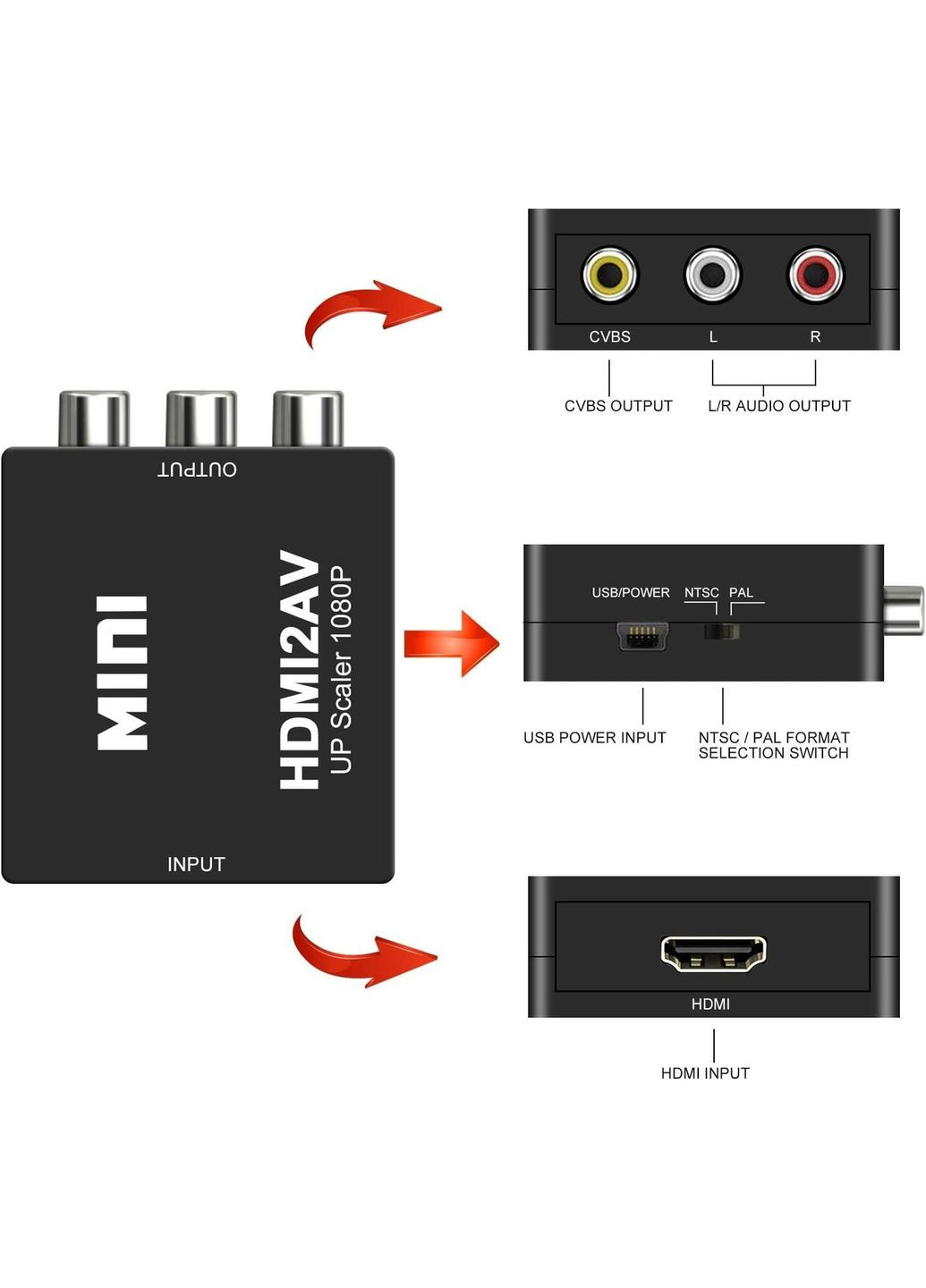 OUTPUT

MINI

HDMI2AV
UP Scaler 1080P

INPUT

CVBS L R

CVBS OUTPUT L/R AUDIO OUTPUT

USB/POWER NTSC PAL

USB POWER INPUT NTSC / PAL FORMAT SELECTION SWITCH

HDMI

HDMI INPUT