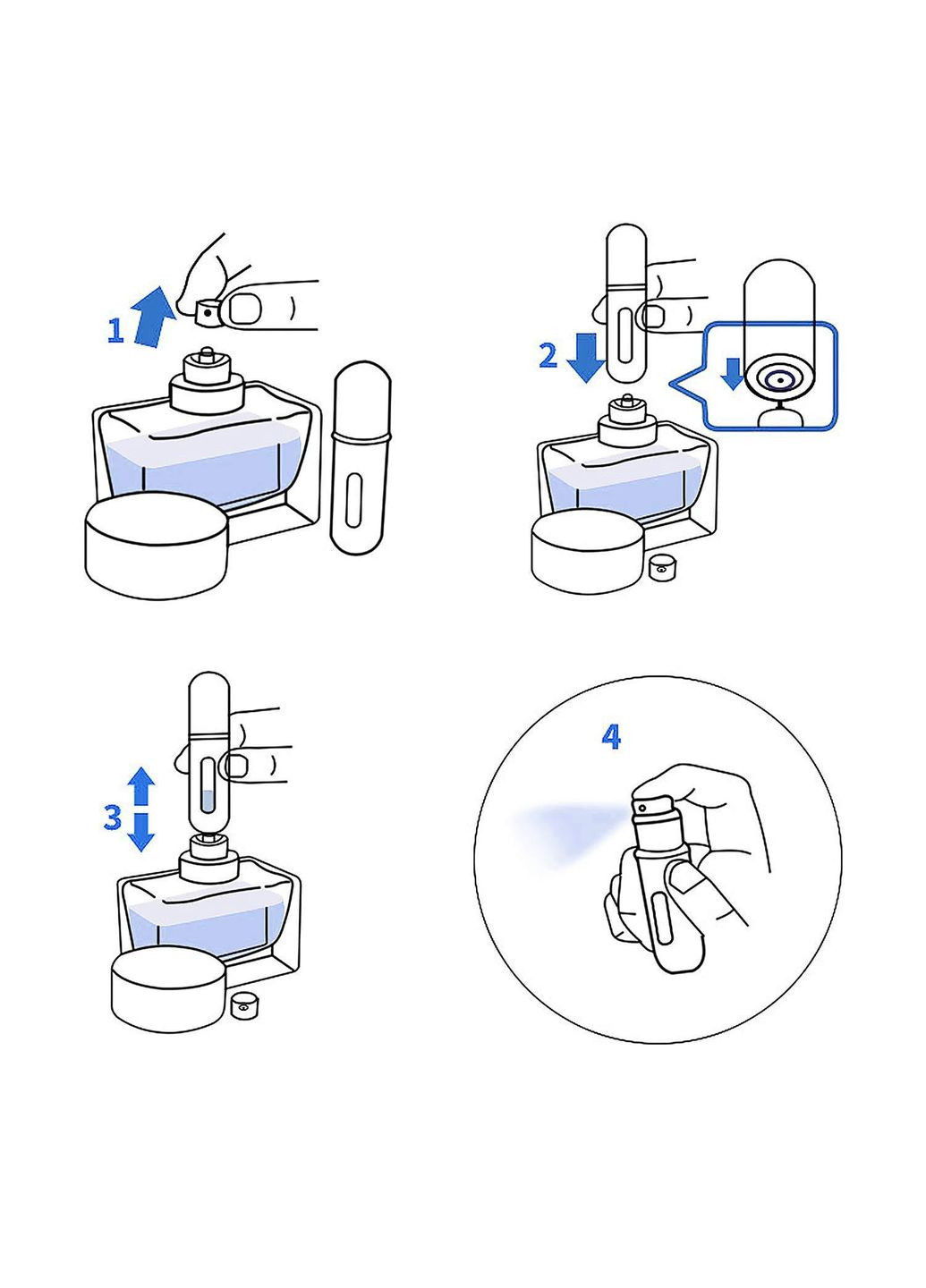 1

2

3

4